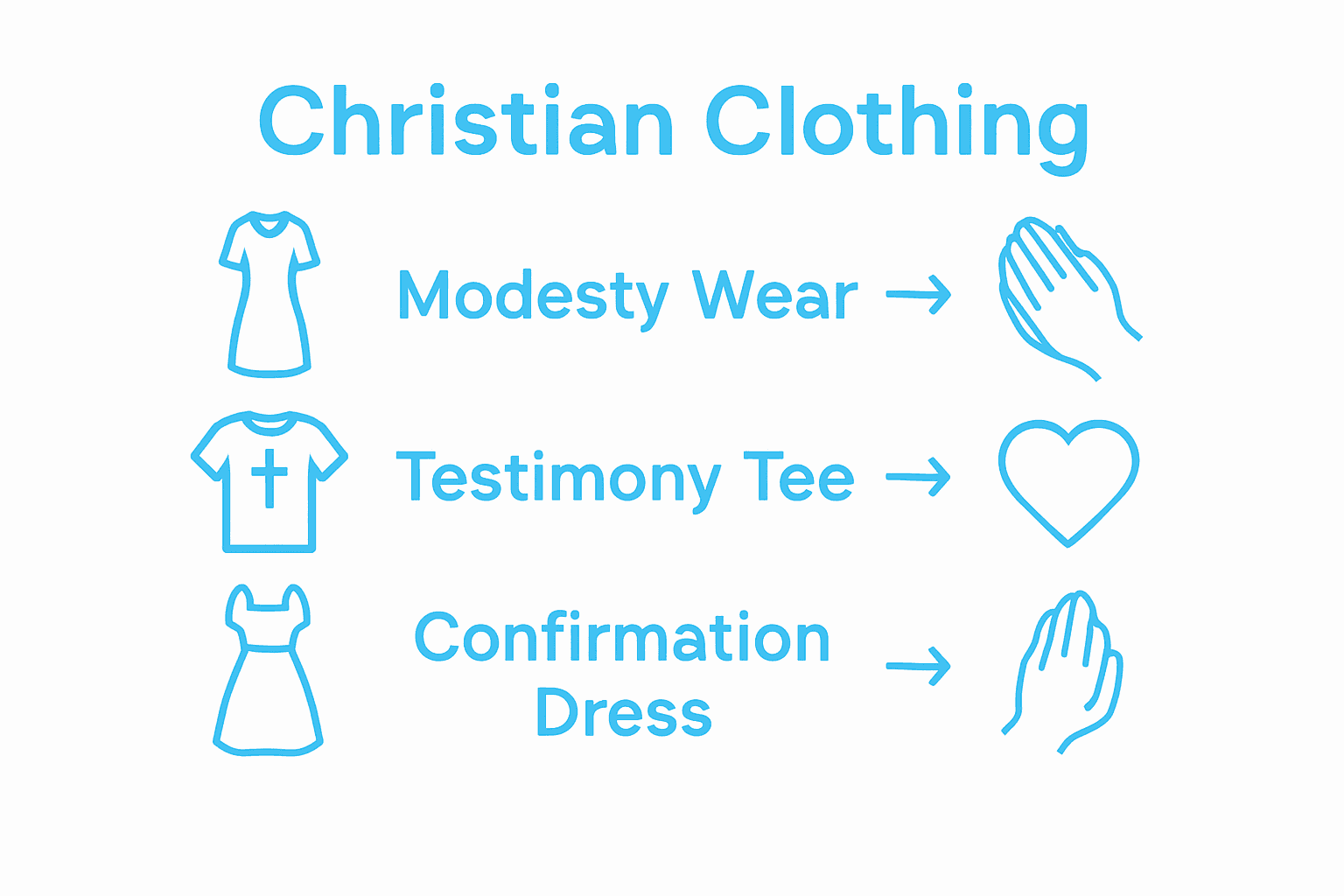 Christian Clothing

Modesty Wear →

Testimony Tee →

Confirmation Dress →