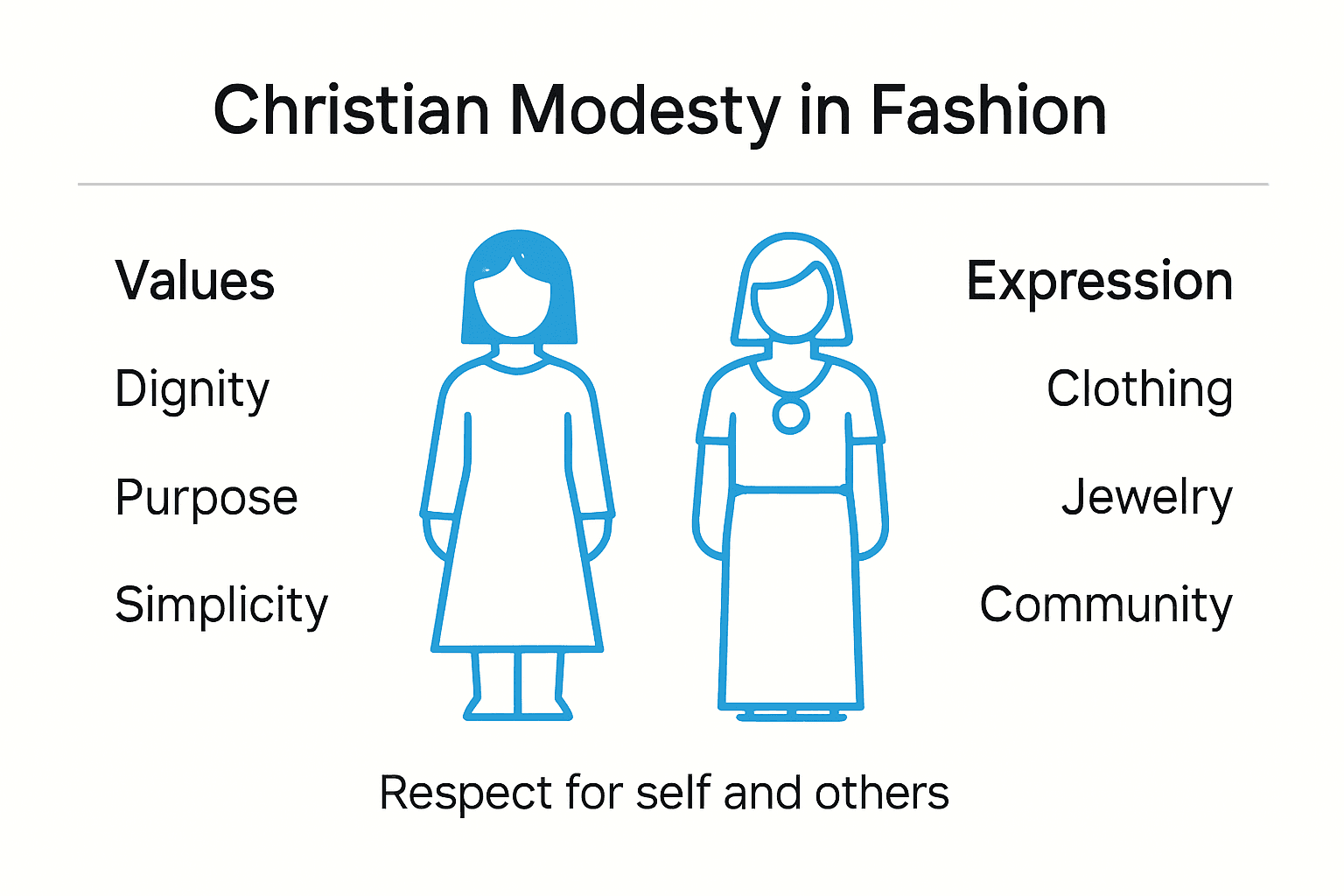 Christian Modesty in Fashion

Values

Dignity

Purpose

Simplicity

Expression

Clothing

Jewelry

Community

Respect for self and others