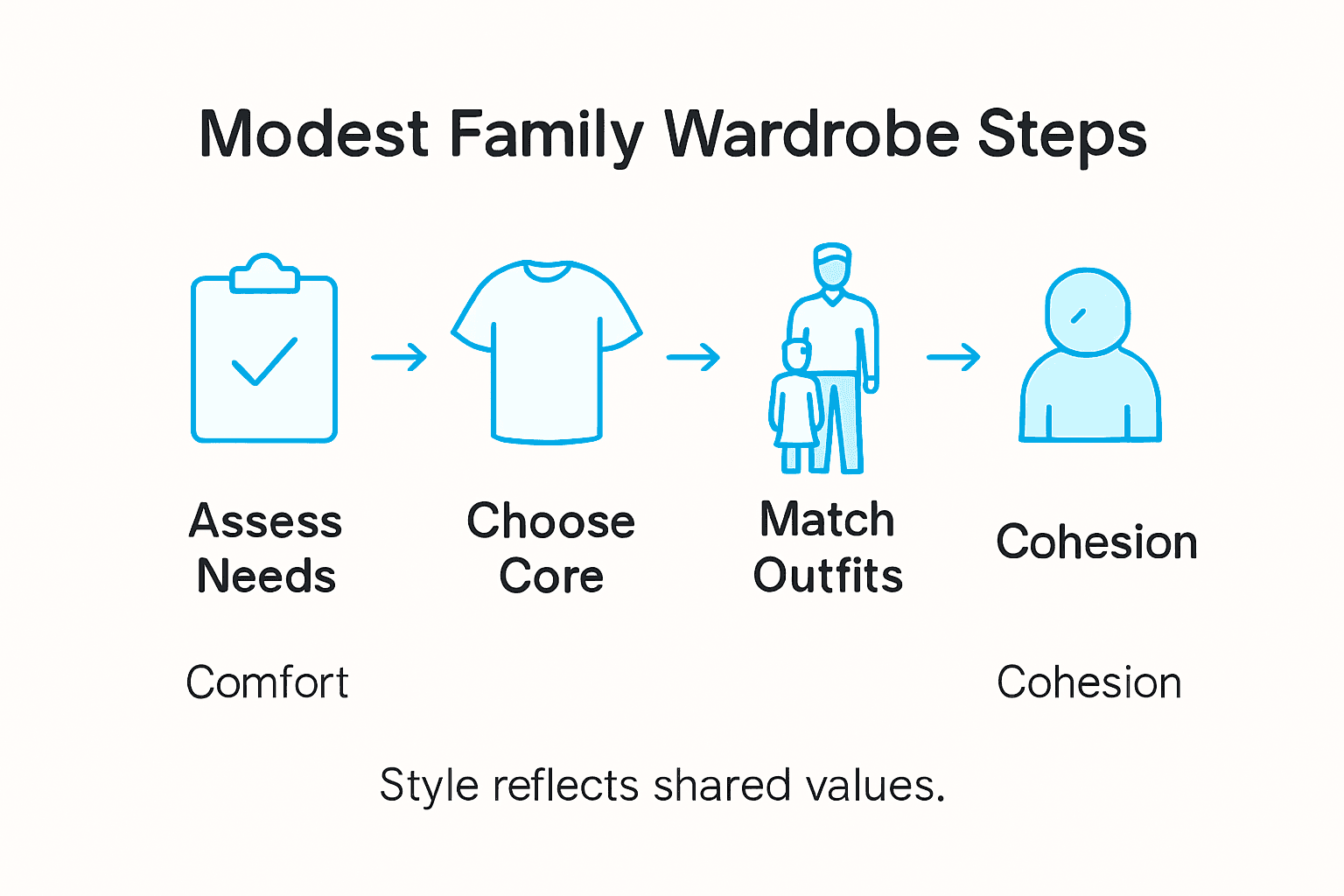 Modest Family Wardrobe Steps

Assess Needs

Choose Core

Match Outfits

Cohesion

Comfort

Cohesion

Style reflects shared values.