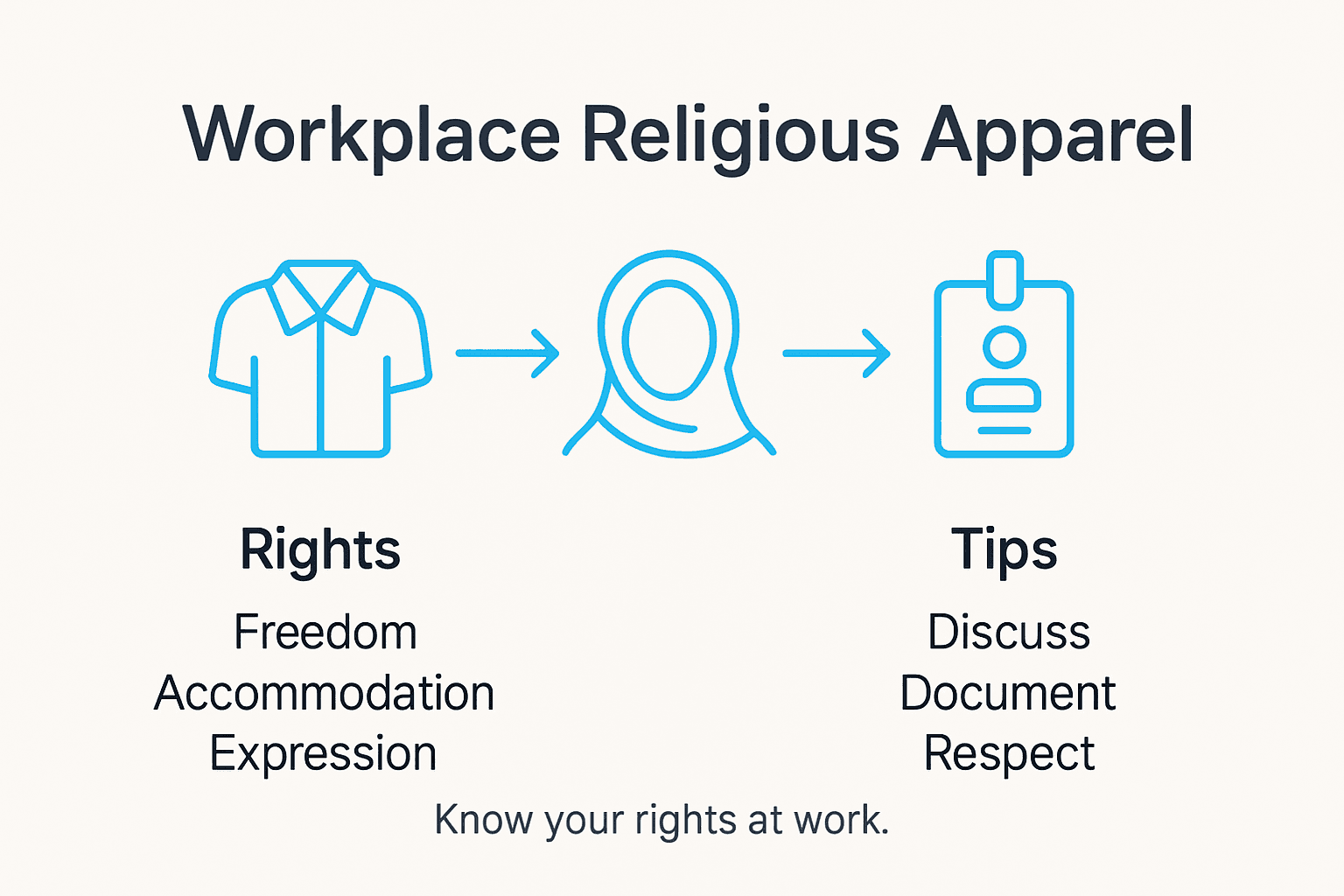 Workplace Religious Apparel

Rights

Freedom
Accommodation
Expression

Tips

Discuss
Document
Respect

Know your rights at work.