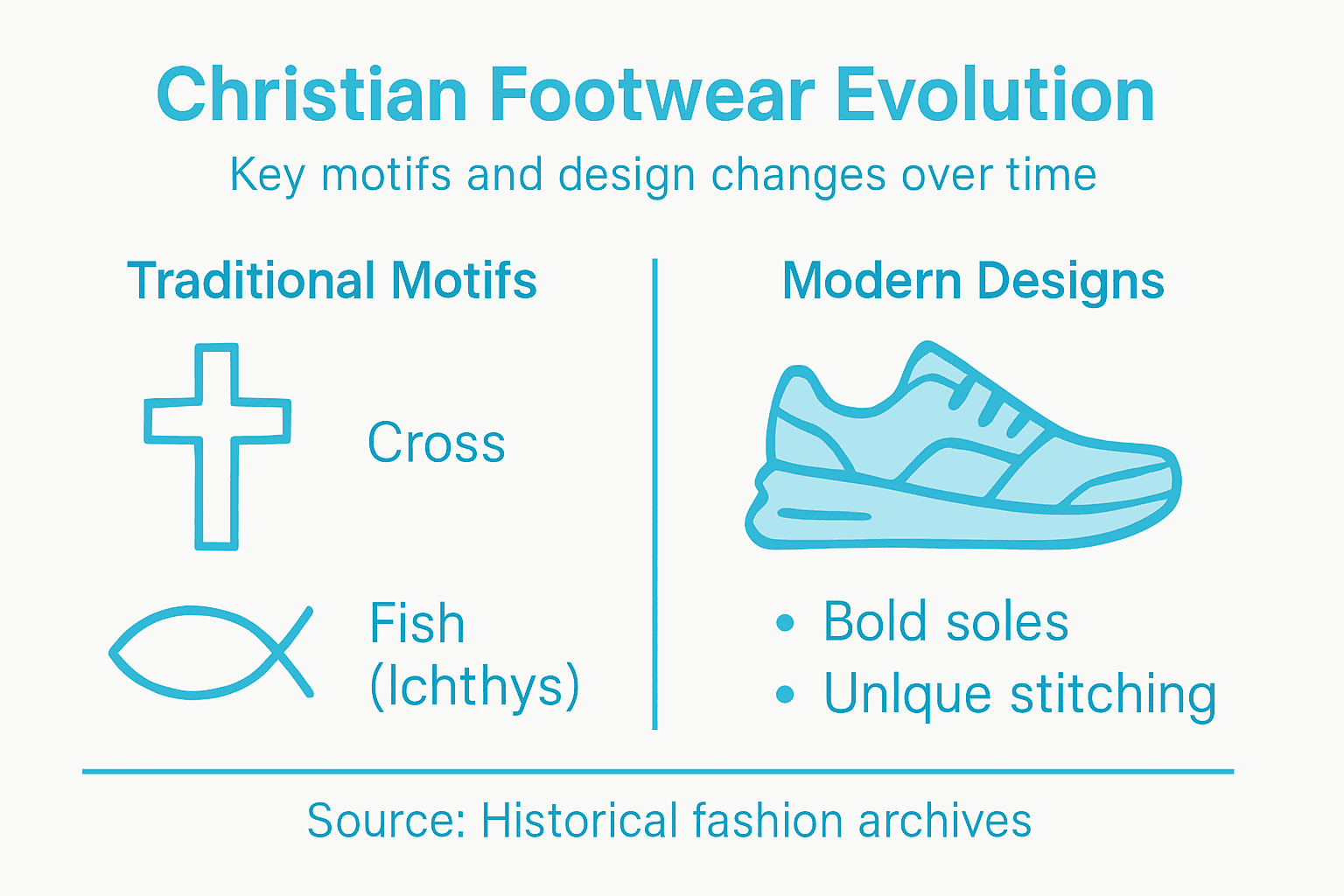 Christian Footwear Evolution

Key motifs and design changes over time

Traditional Motifs

Cross

Fish (Ichthys)

Modern Designs

• Bold soles
• Unlque stitching

Source: Historical fashion archives