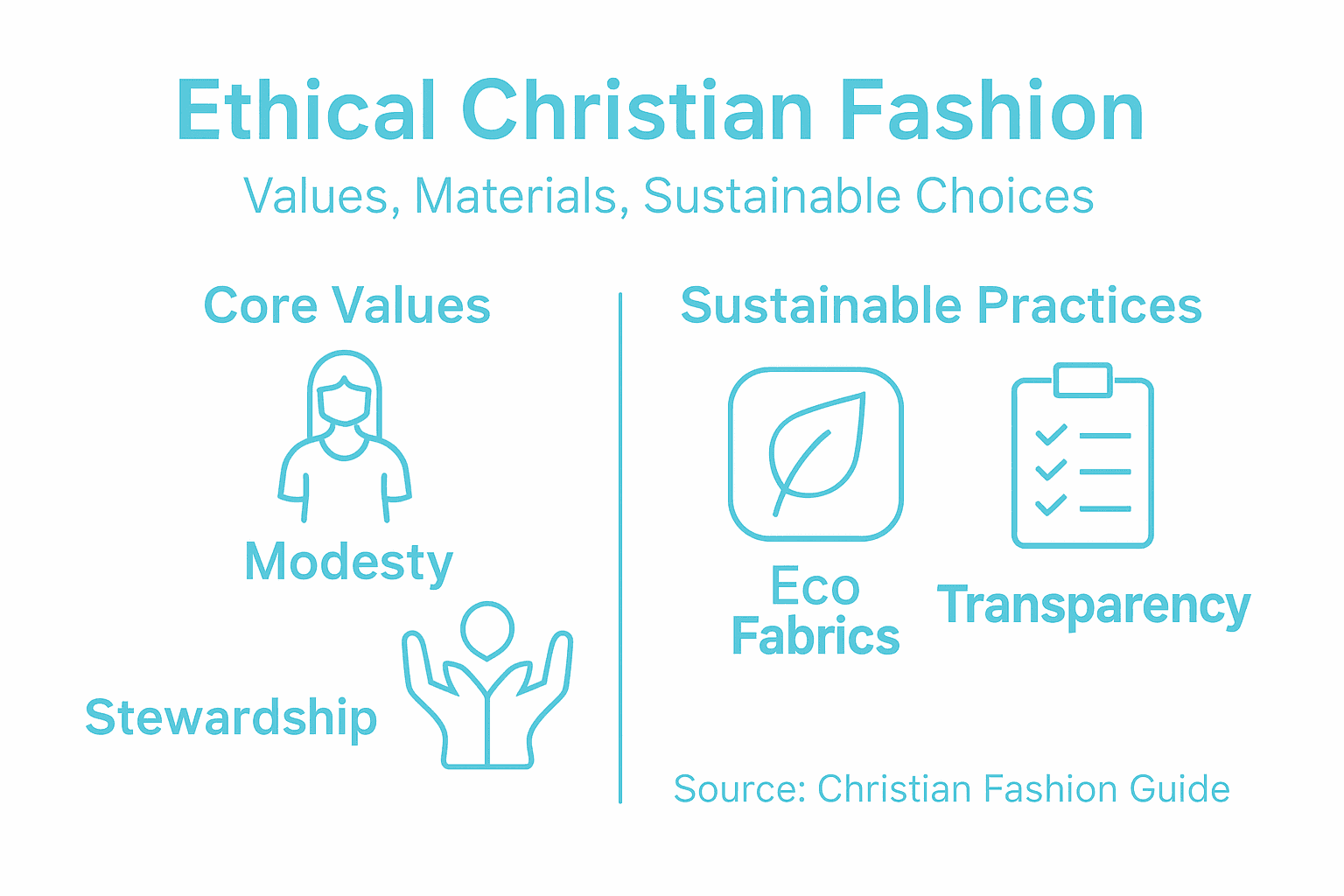 Ethical Christian Fashion

Values, Materials, Sustainable Choices

Core Values

Modesty

Stewardship

Sustainable Practices

Eco Fabrics

Transparency

Source: Christian Fashion Guide