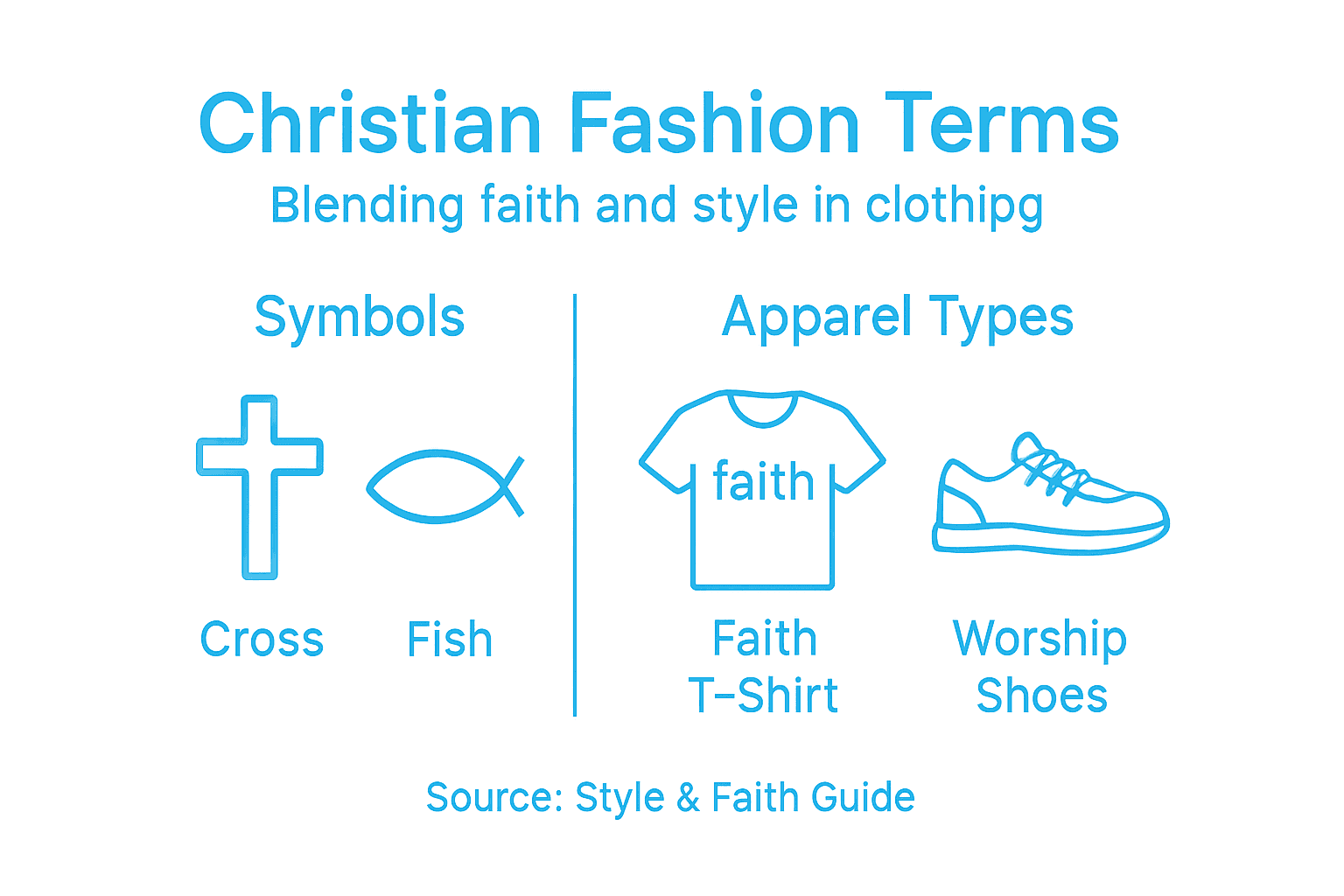 Christian Fashion Terms

Blending faith and style in clothipg

Symbols

Cross

Fish

Apparel Types

faith

Faith T-Shirt

Worship Shoes

Source: Style & Faith Guide