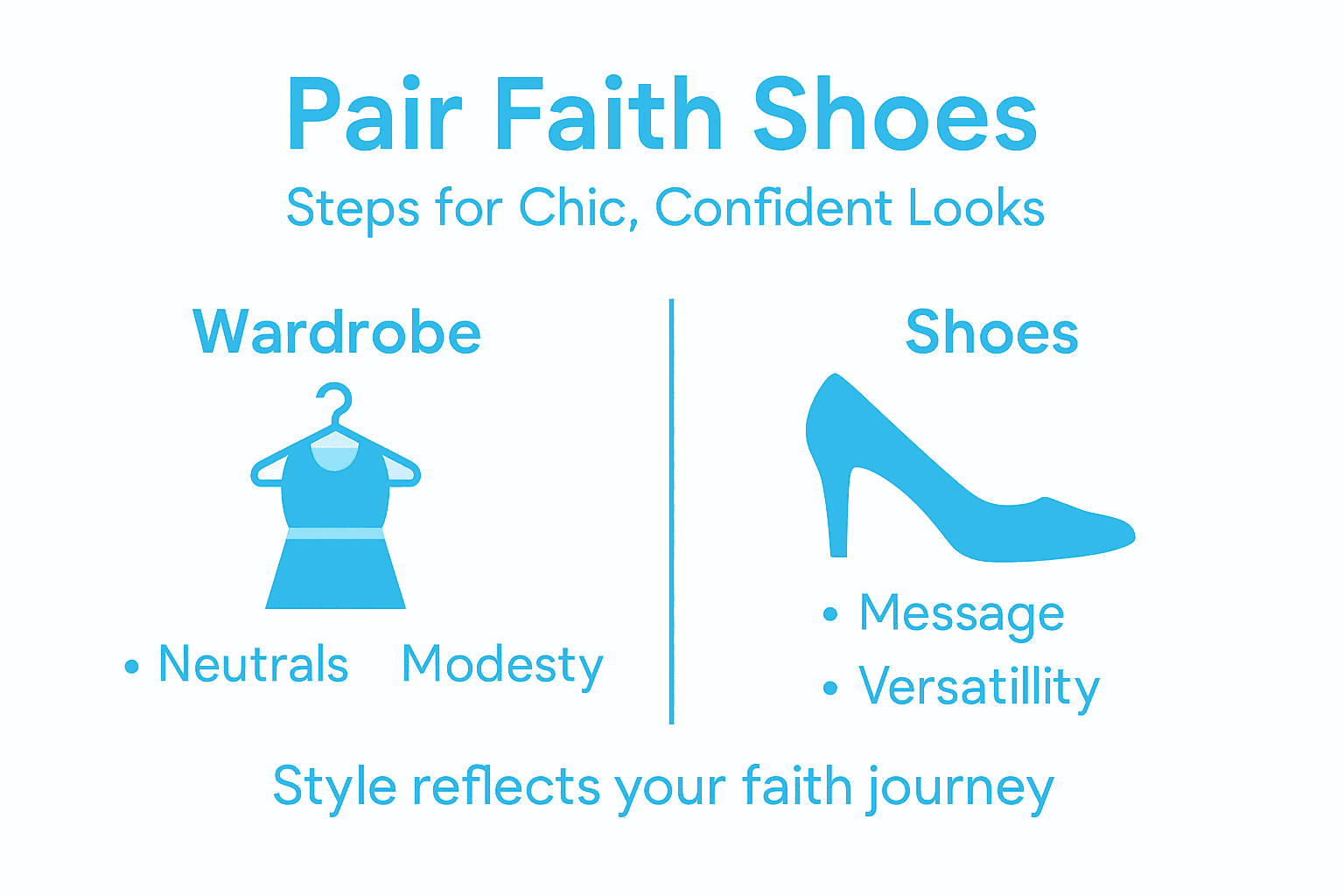 Pair Faith Shoes

Steps for Chic, Confident Looks

Wardrobe

• Neutrals Modesty

Shoes

• Message
• Versatillity

Style reflects your faith journey