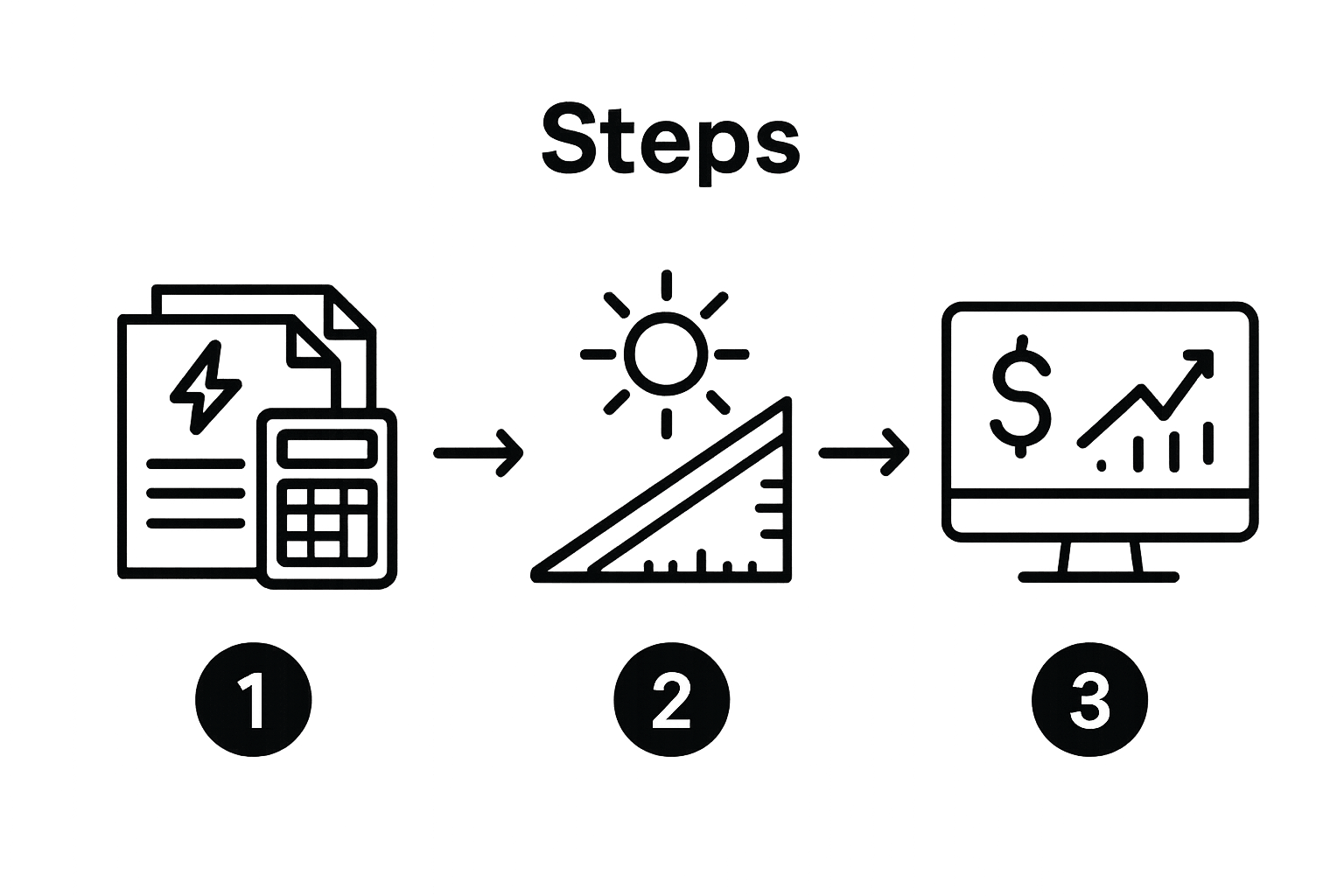 Steps

$

1

2

3