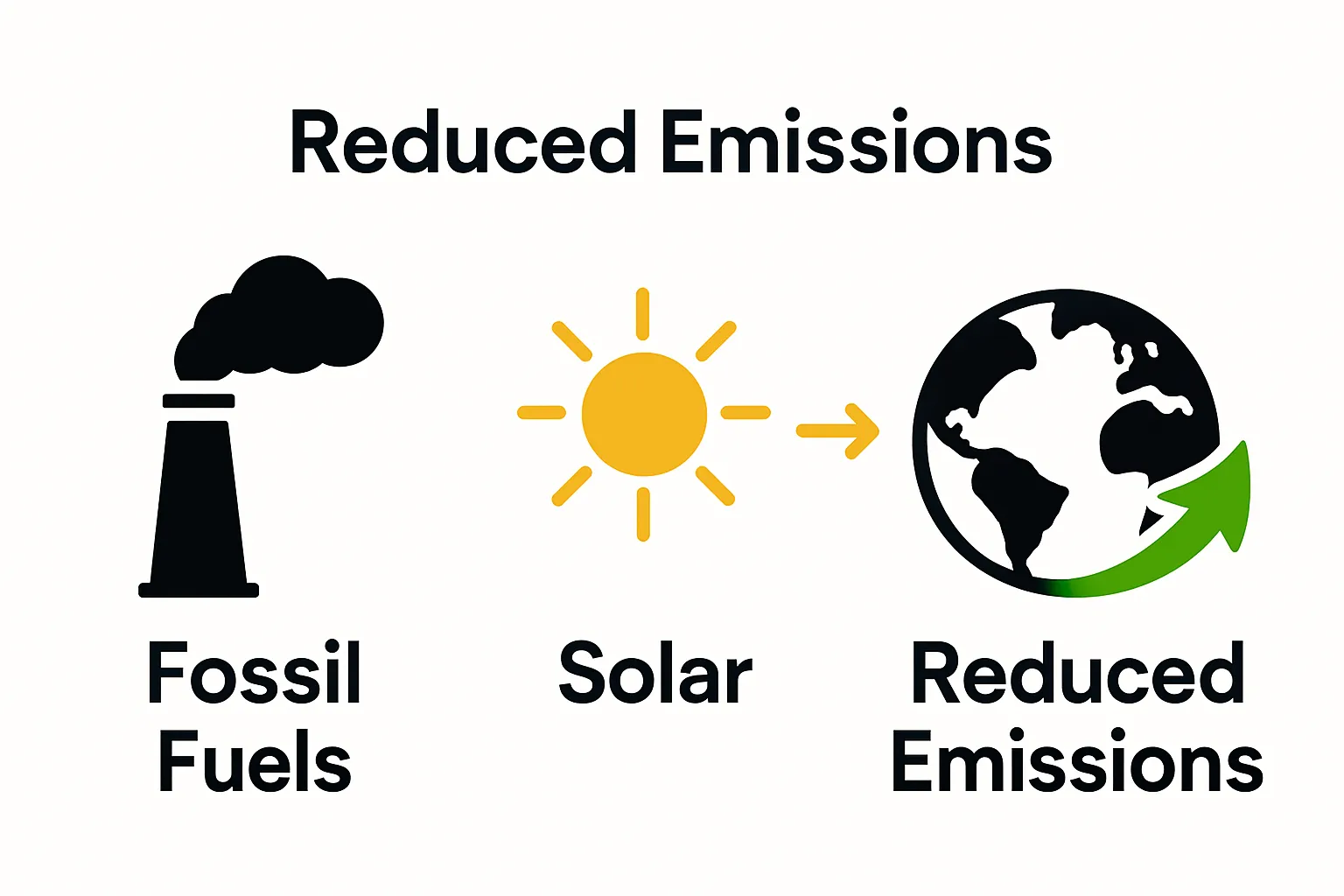 Reduced Emissions

Fossil Fuels

Solar

Reduced Emissions