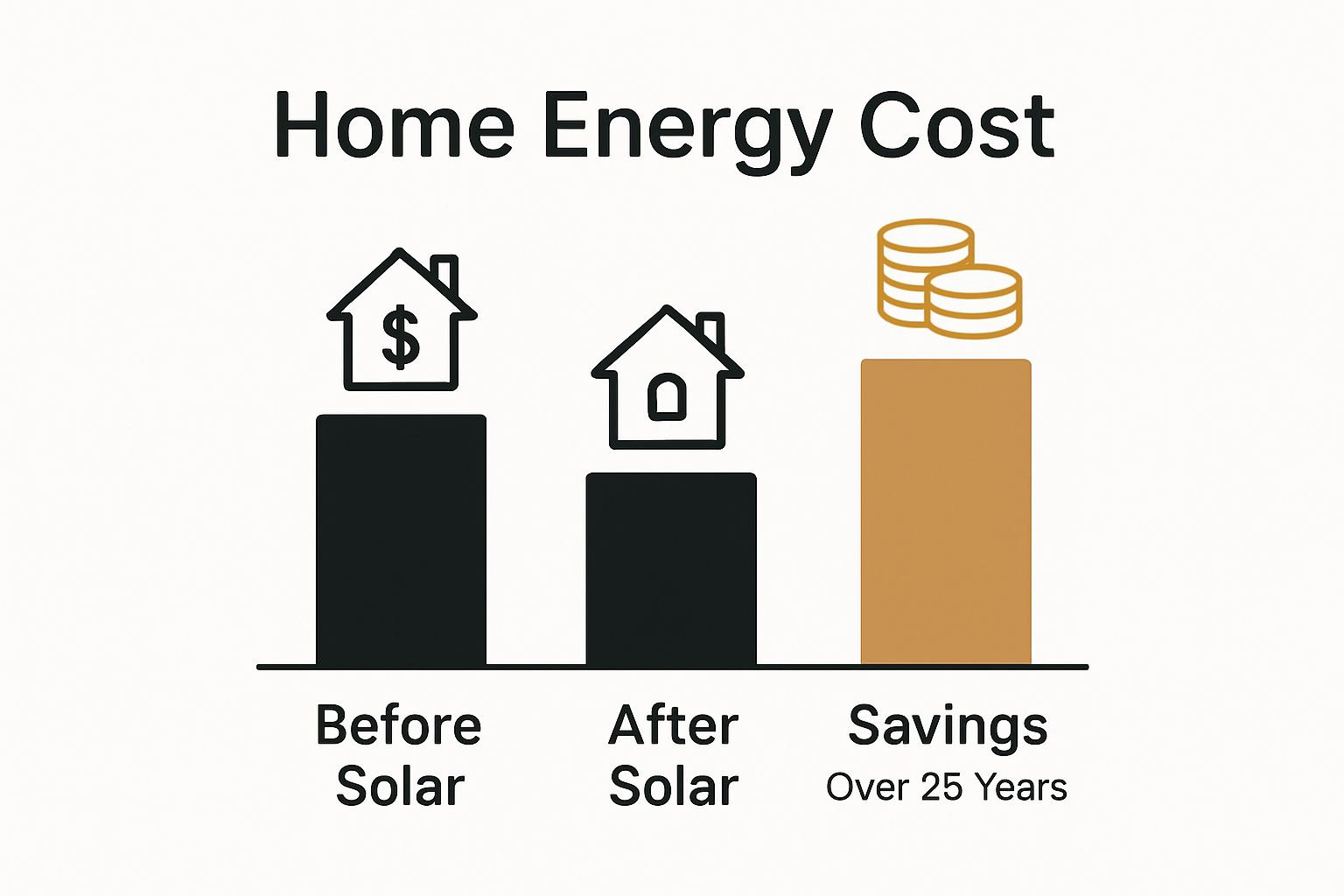 Home Energy Cost

$

Before Solar

After Solar

Savings
Over 25 Years