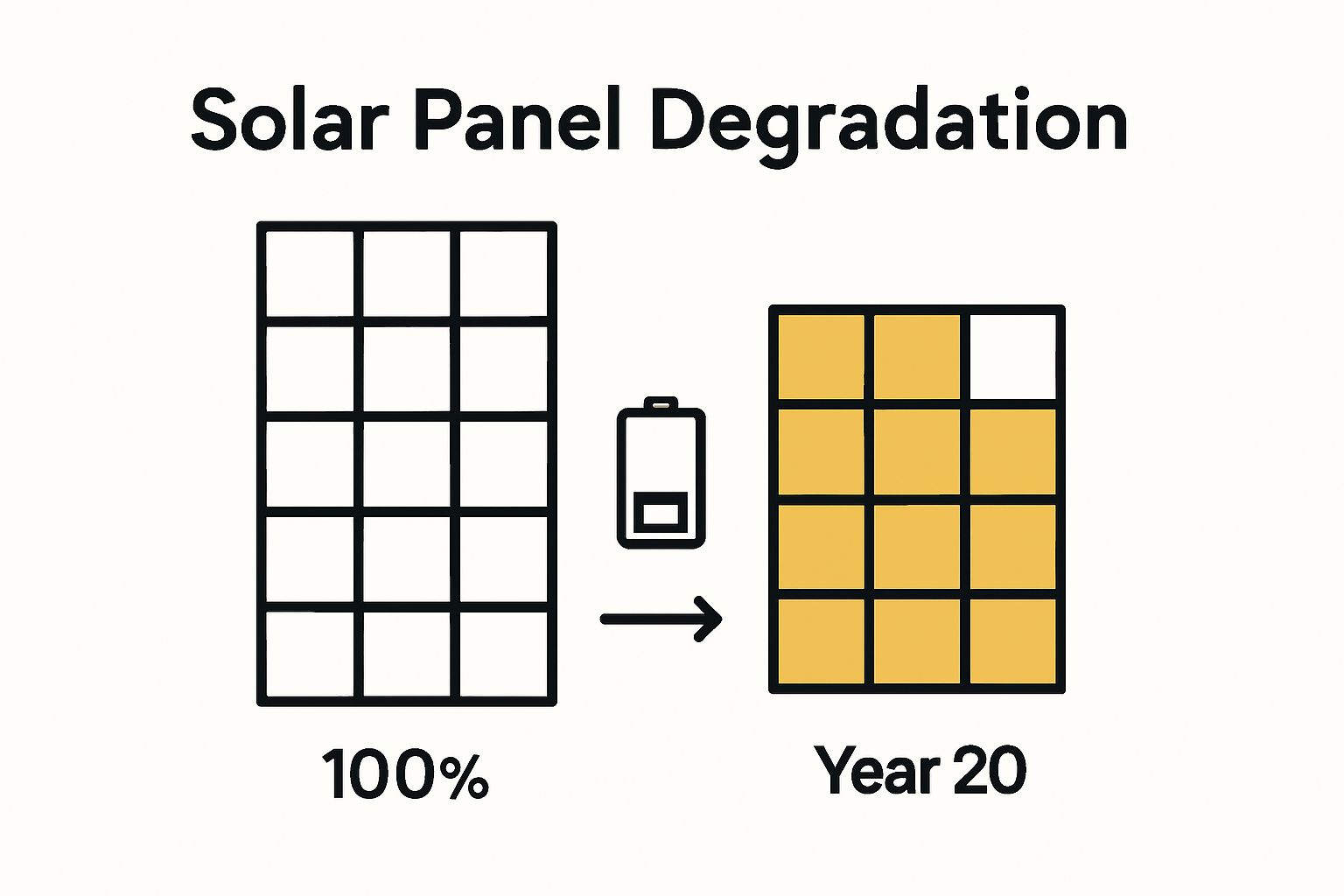 Solar Panel Degradation

100%

Year 20