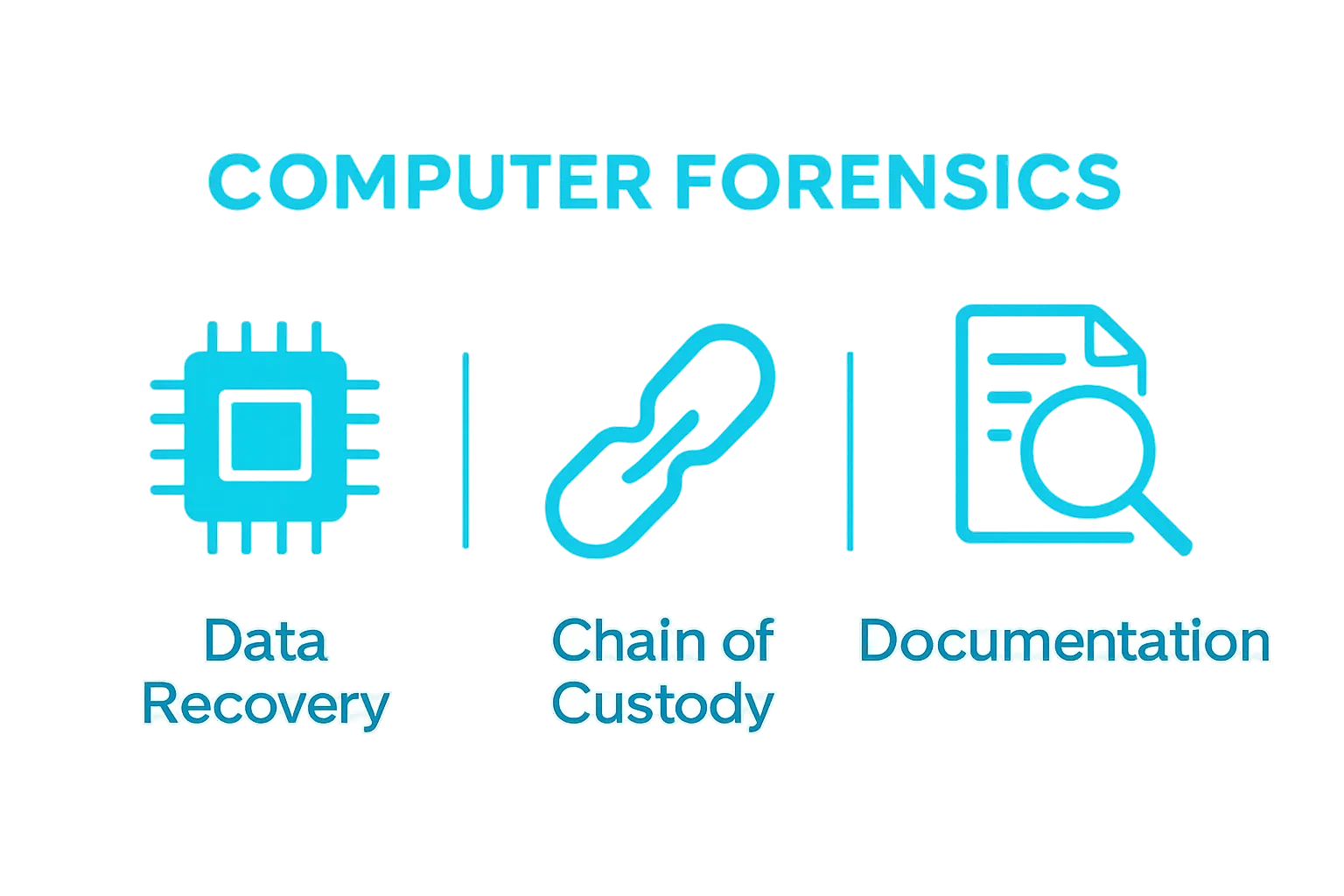 COMPUTER FORENSICS

Data Recovery

Chain of Custody

Documentation