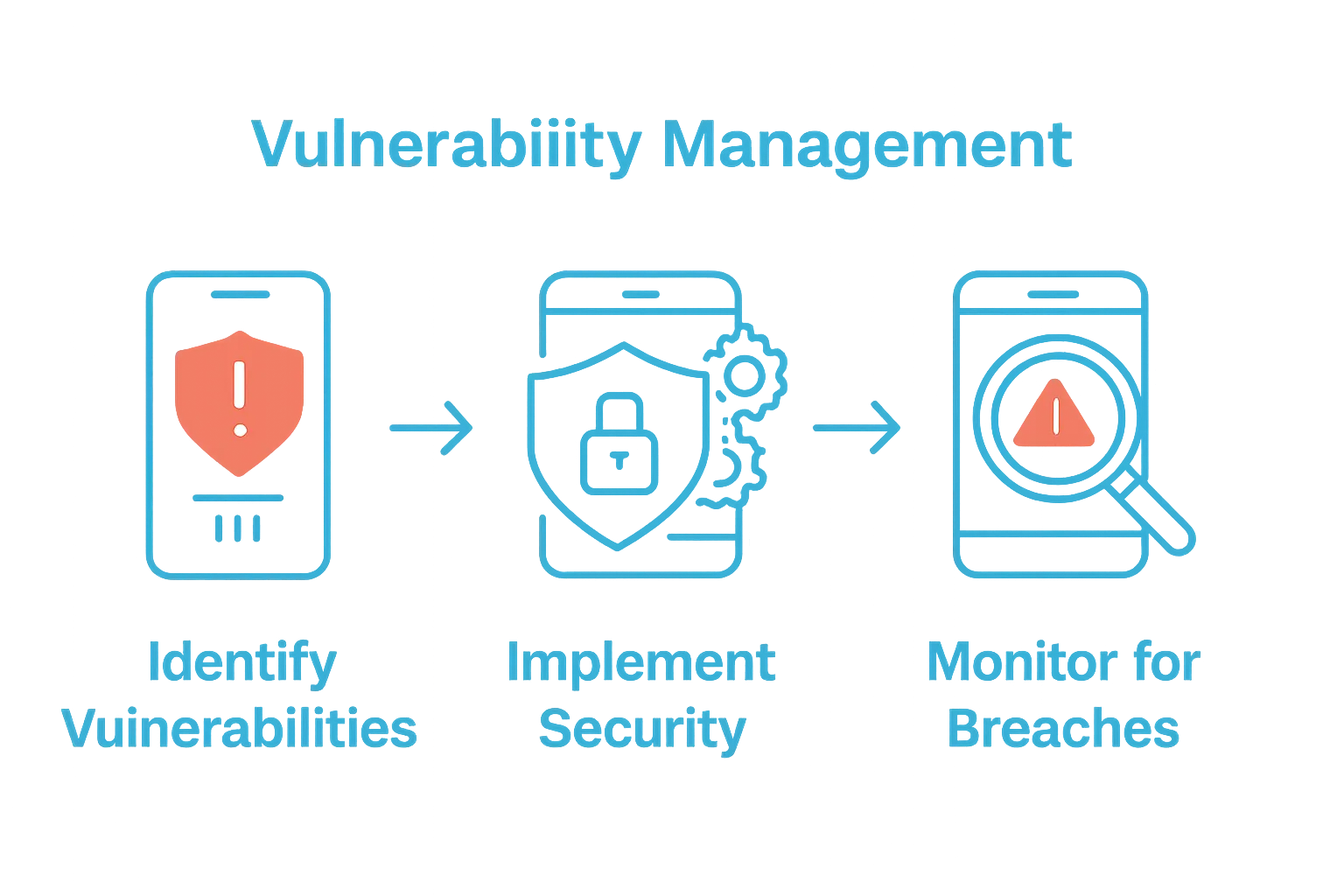 Vulnerabiiity Management

Identify Vuinerabilities

Implement Security

Monitor for Breaches