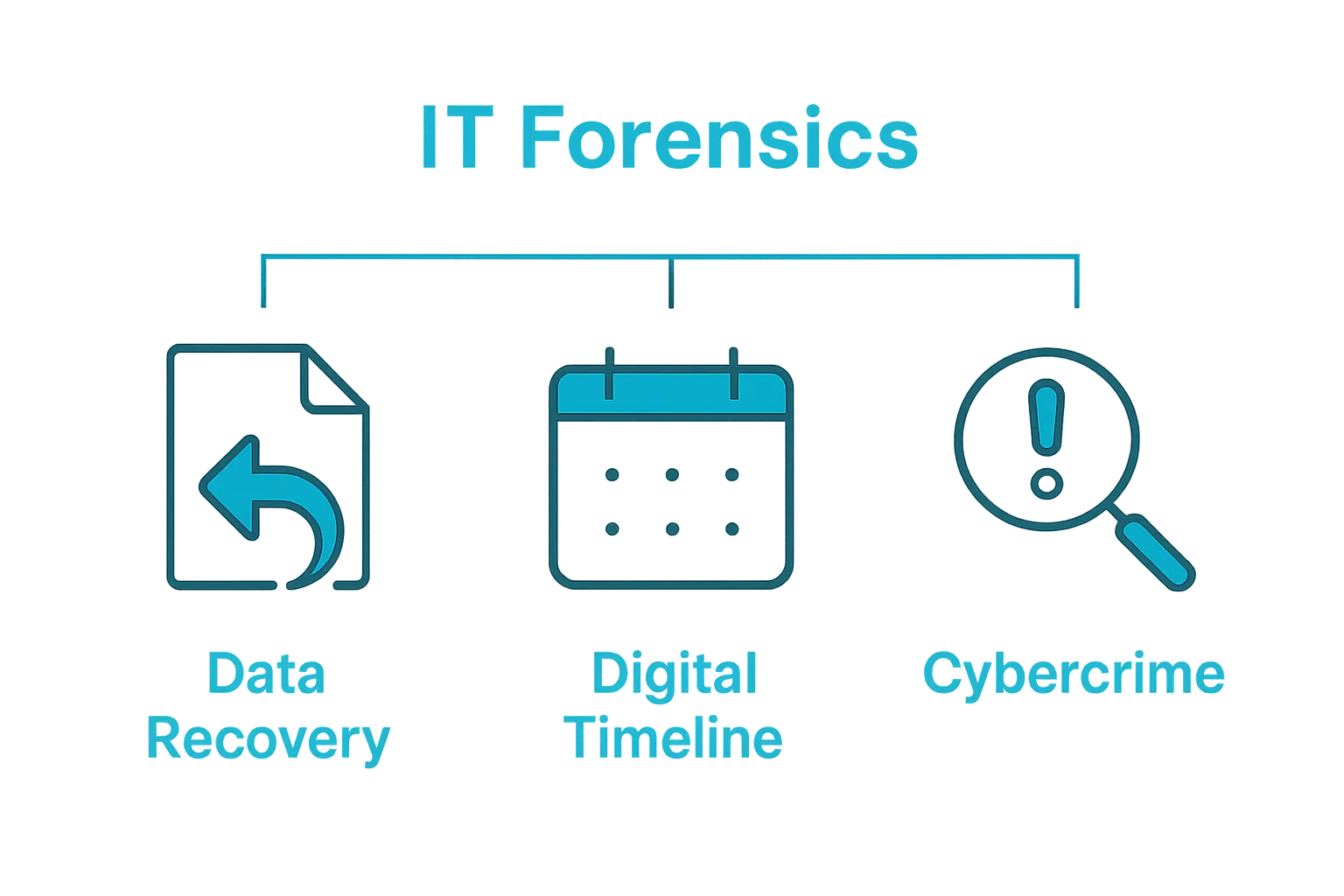 IT Forensics

Data Recovery

Digital Timeline

Cybercrime