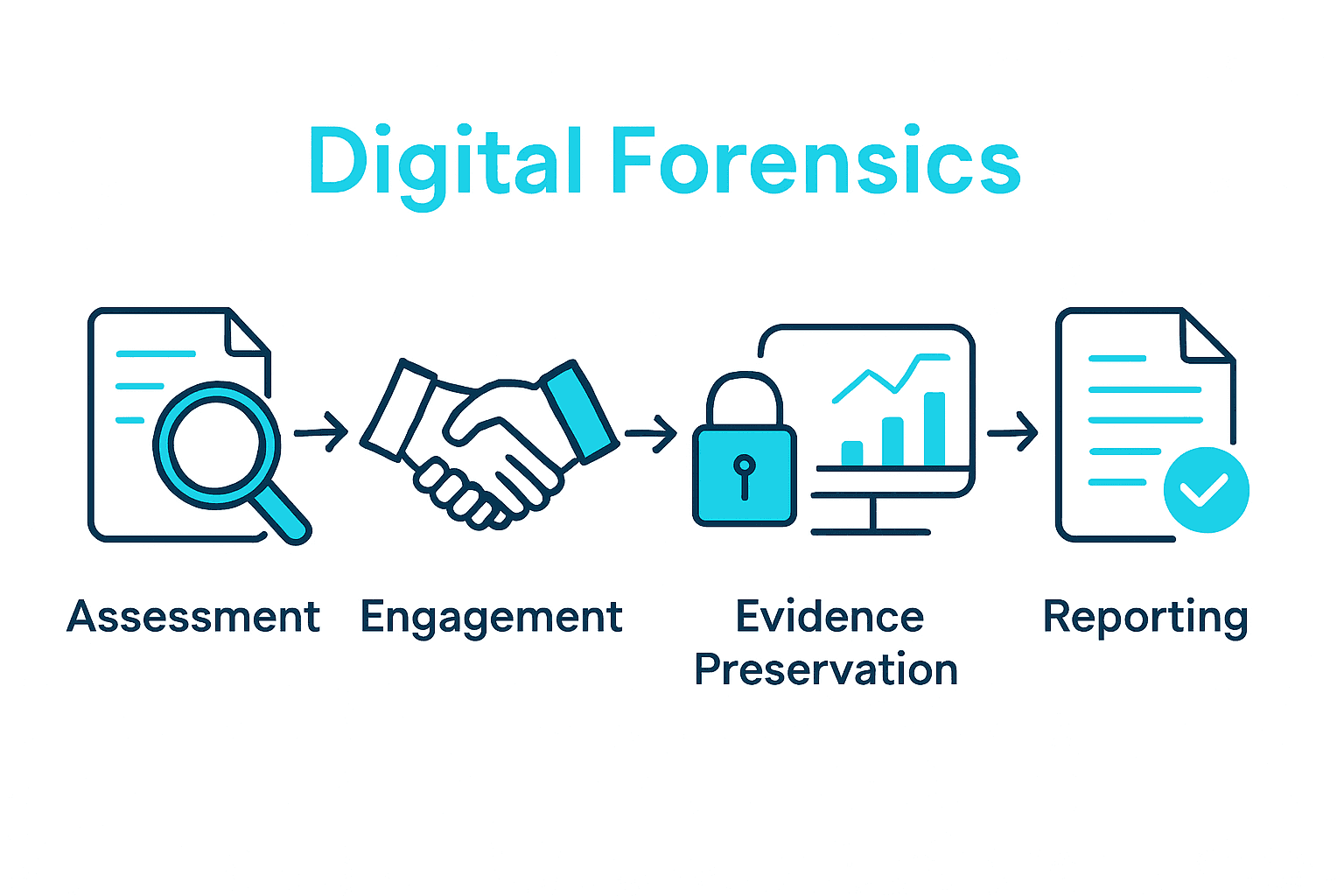 Digital Forensics

Assessment

Engagement

Evidence Preservation

Reporting