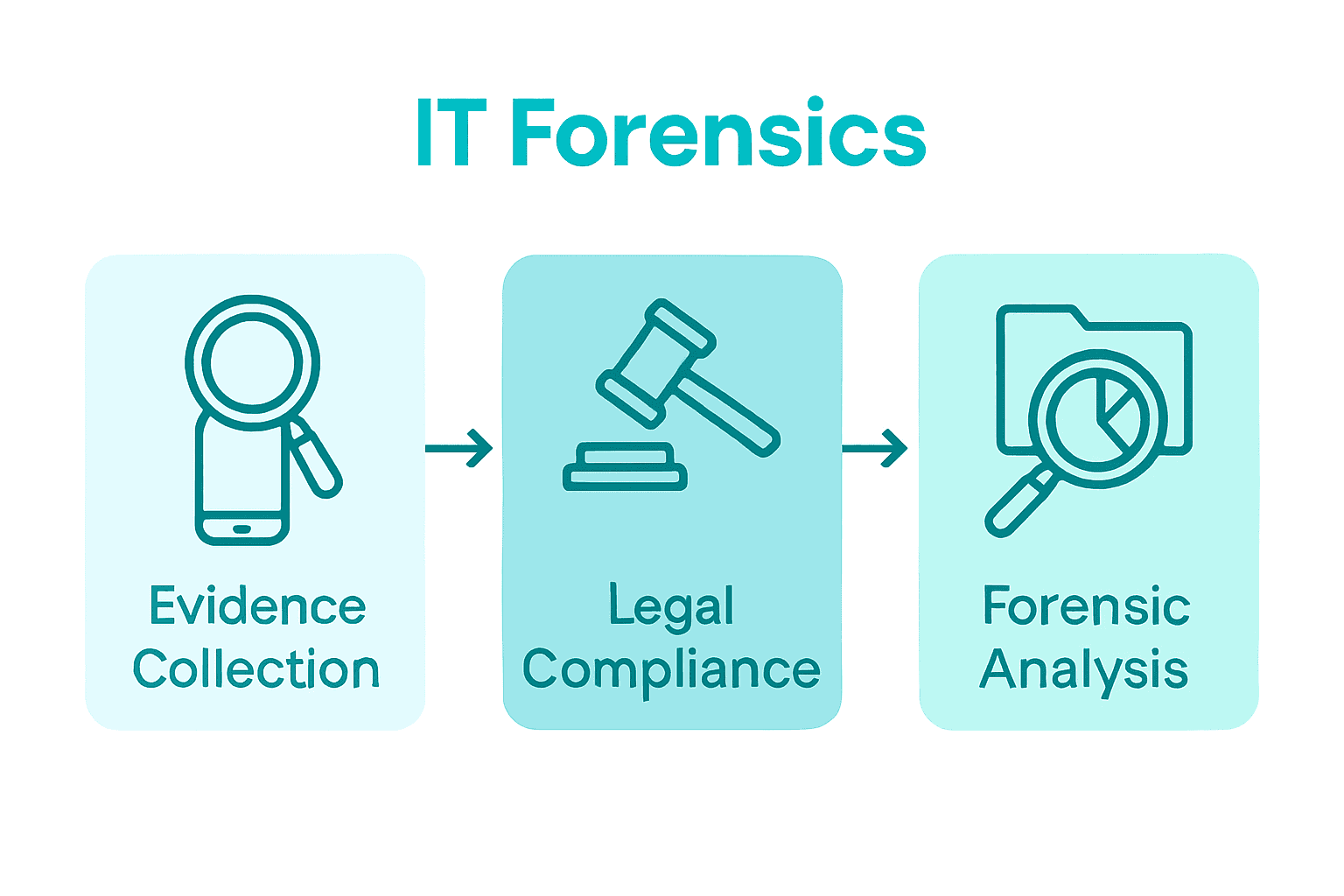 IT Forensics

Evidence Collection

Legal Compliance

Forensic Analysis