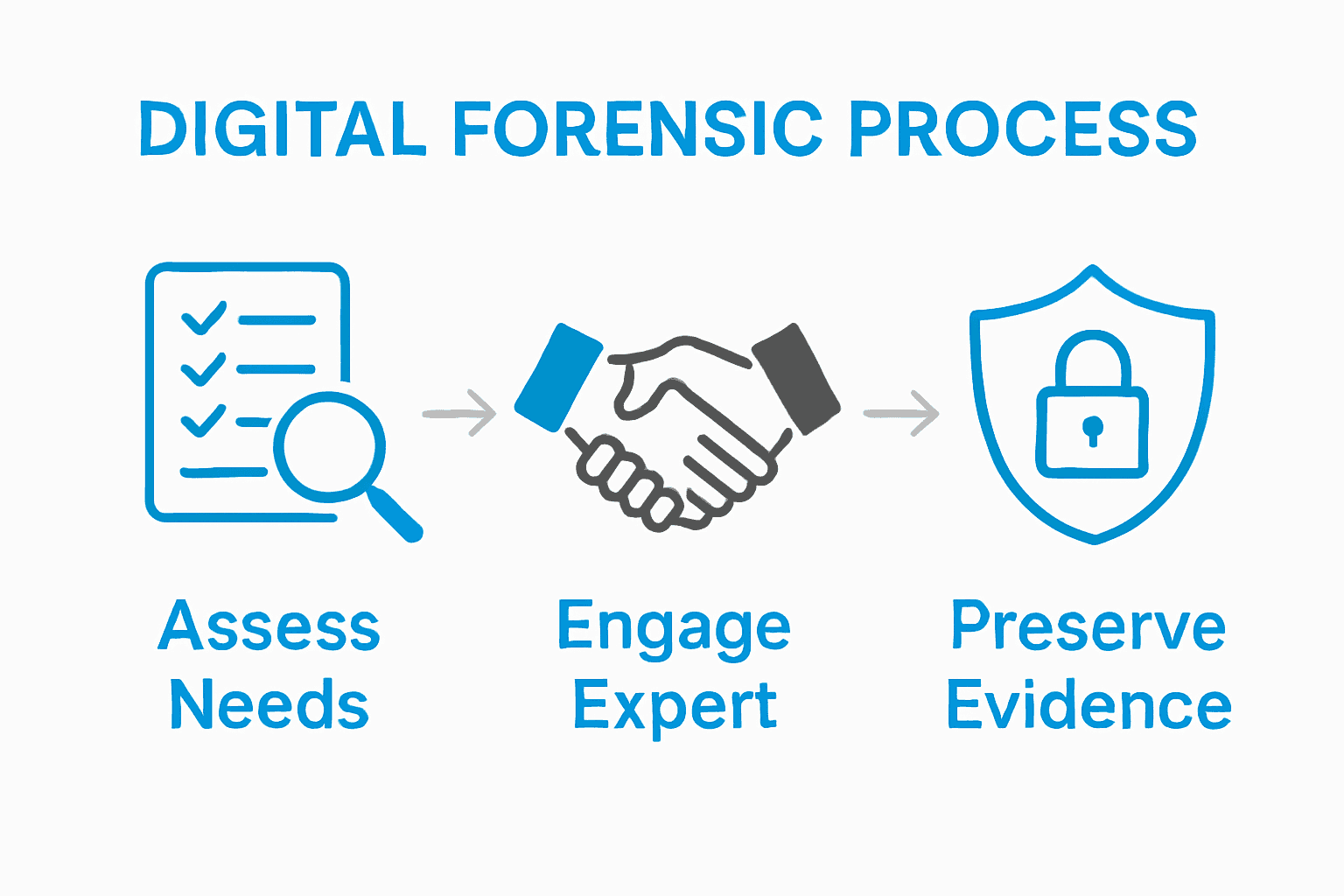 DIGITAL FORENSIC PROCESS

Assess Needs

Engage Expert

Preserve Evidence