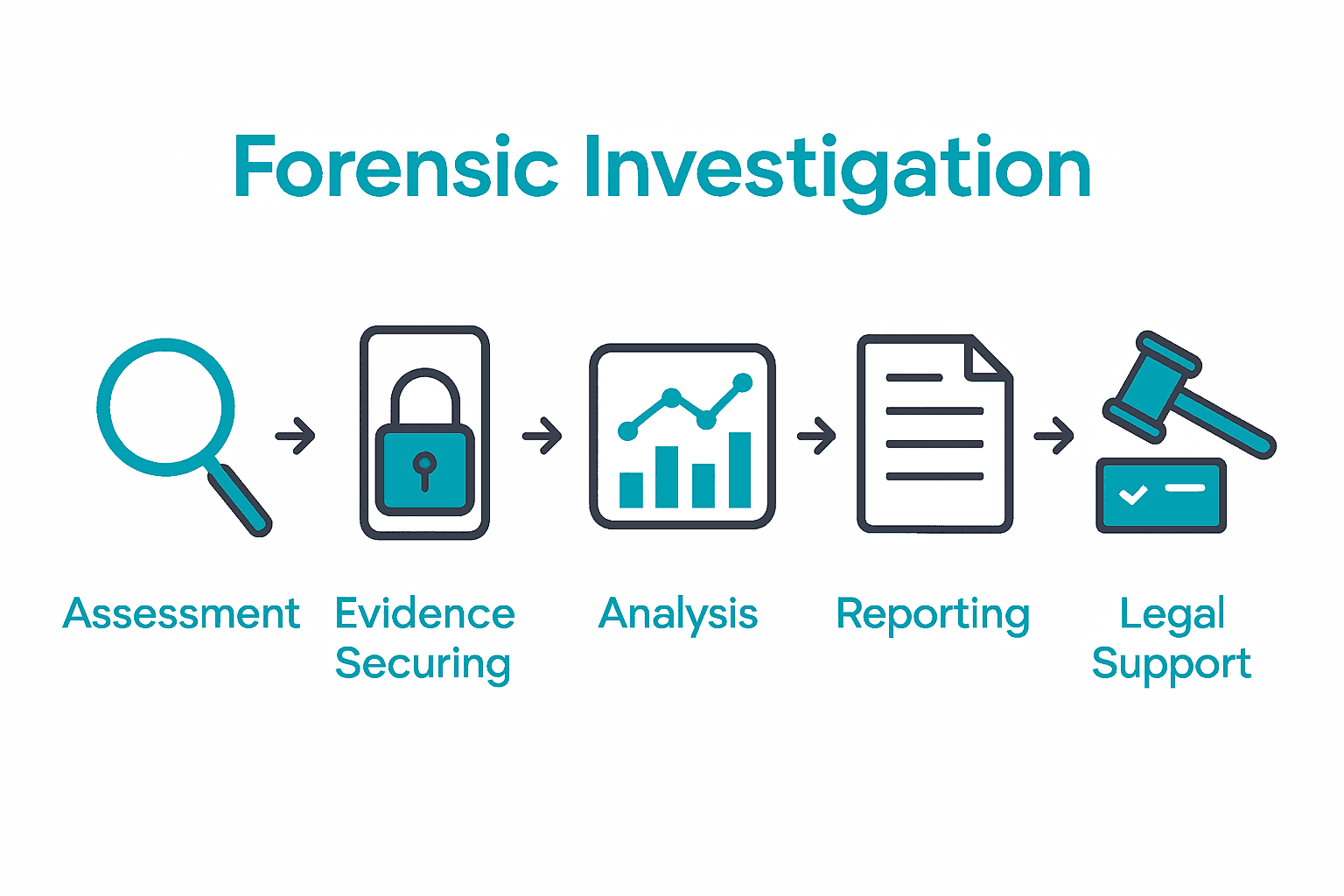 Forensic Investigation

Assessment

Evidence Securing

Analysis

Reporting

Legal Support