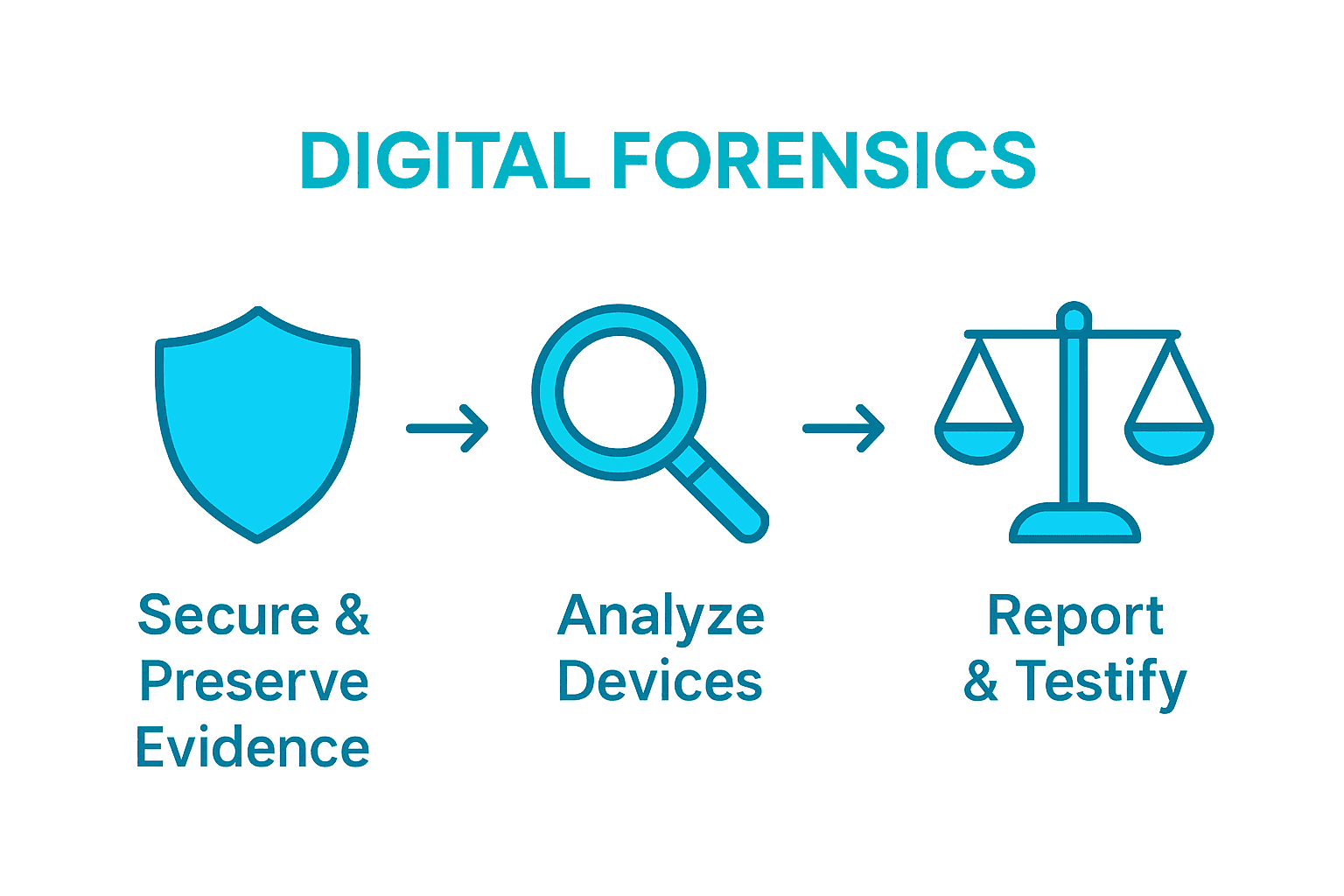 DIGITAL FORENSICS

Secure & Preserve Evidence

Analyze Devices

Report & Testify