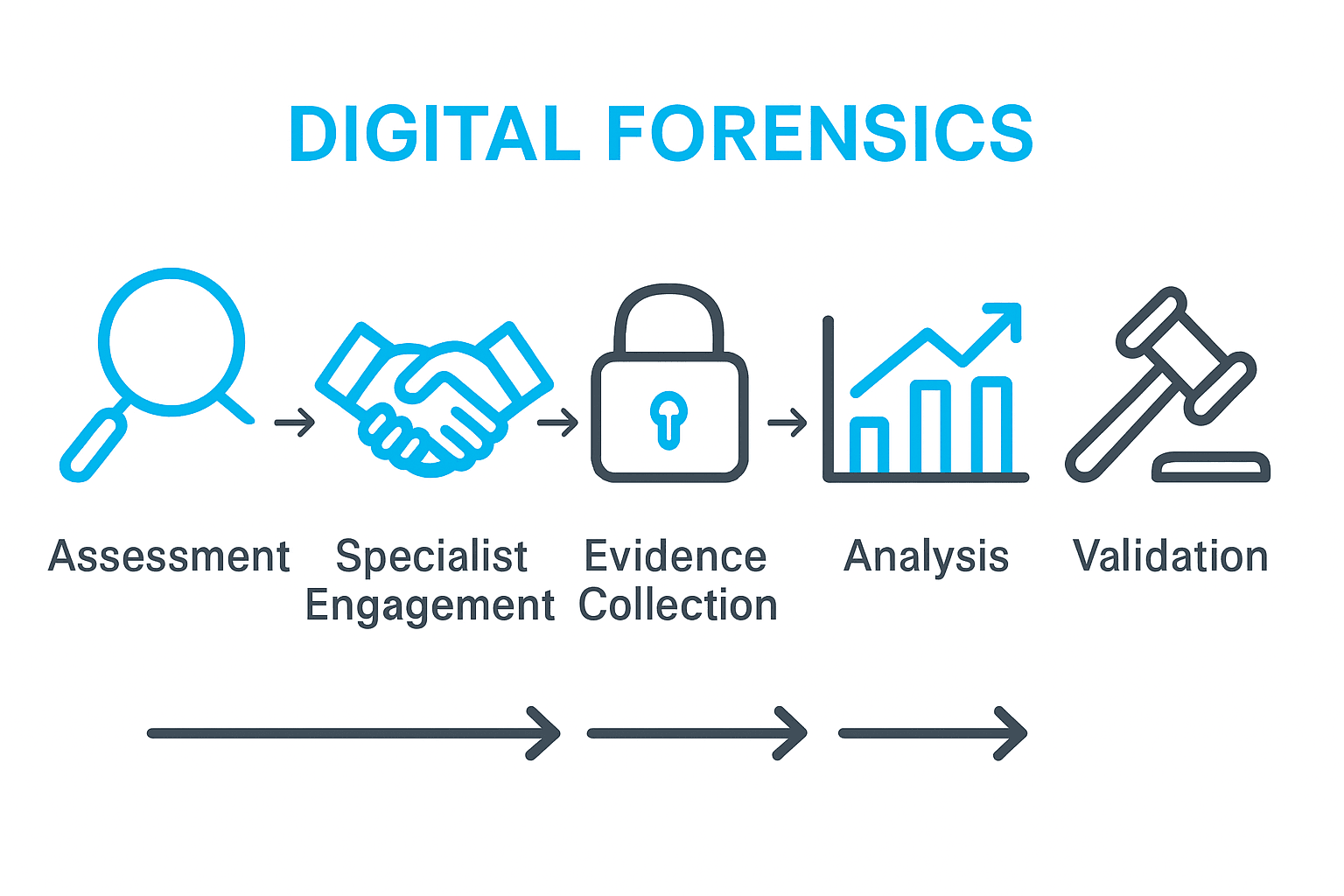 DIGITAL FORENSICS

Assessment

Specialist Engagement

Evidence Collection

Analysis

Validation