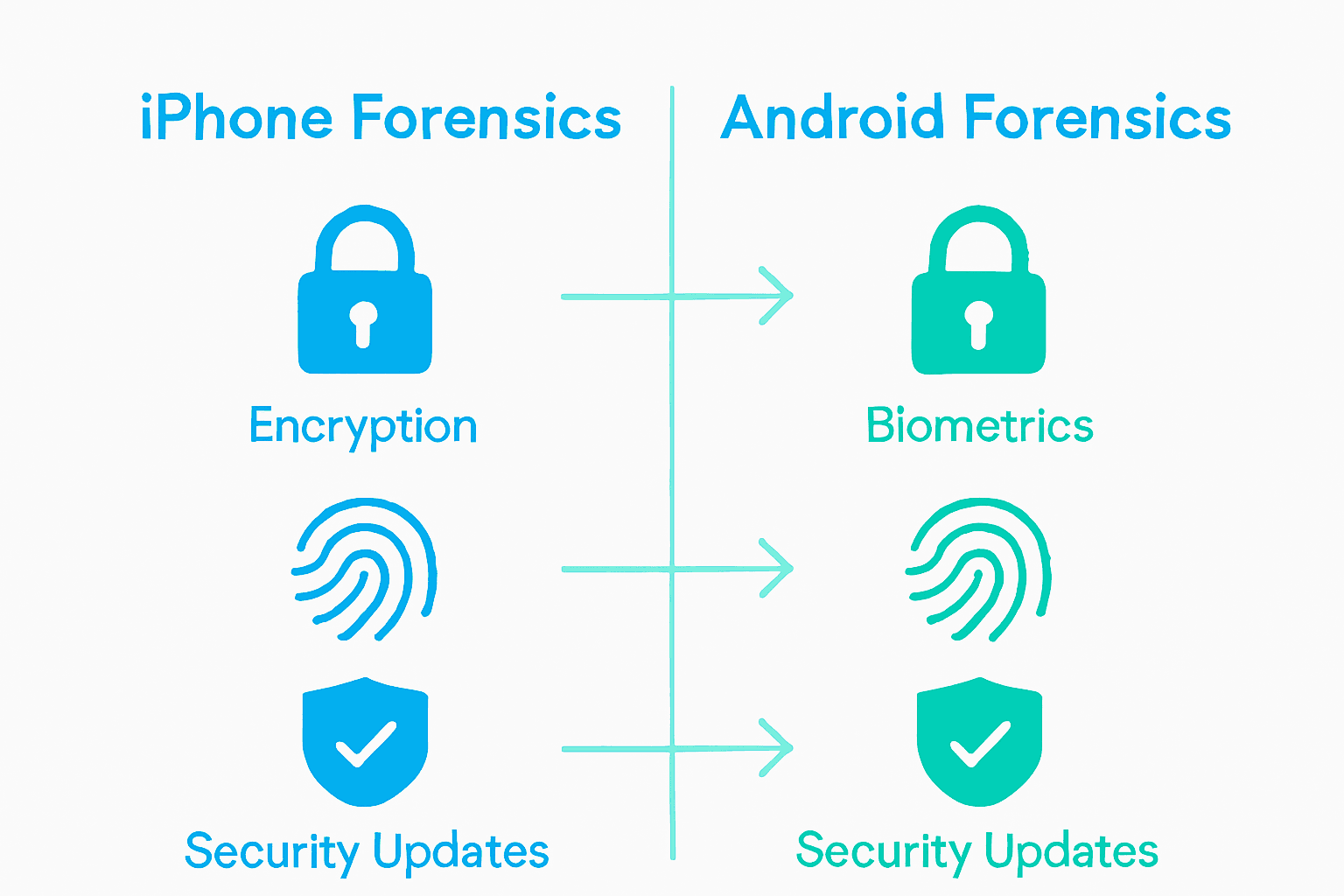 iPhone Forensics

Encryption

Security Updates

Android Forensics

Biometrics

Security Updates