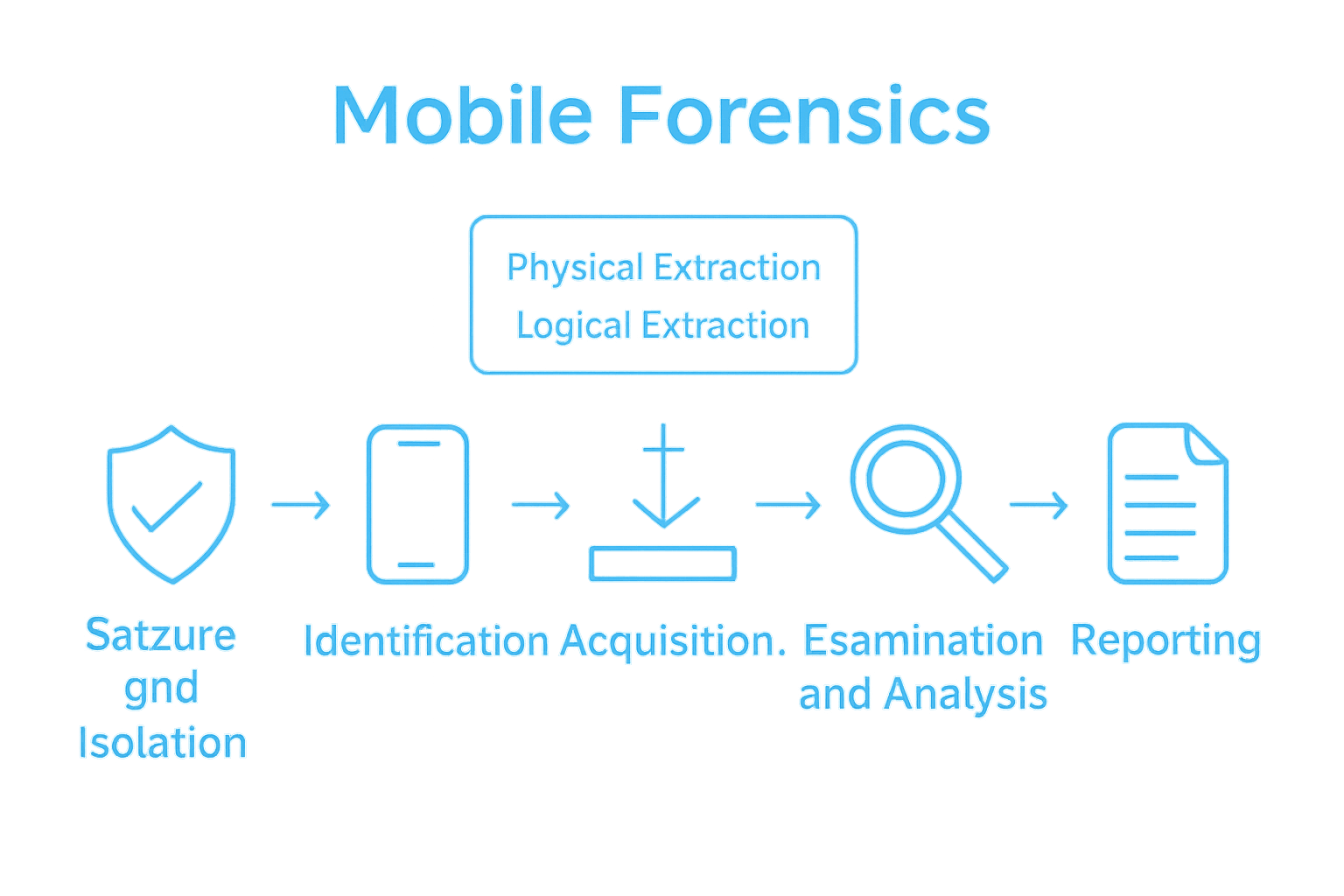 Mobile Forensics

Physical Extraction
Logical Extraction

Satzure gnd Isolation

Identification

Acquisition.

Esamination and Analysis

Reporting