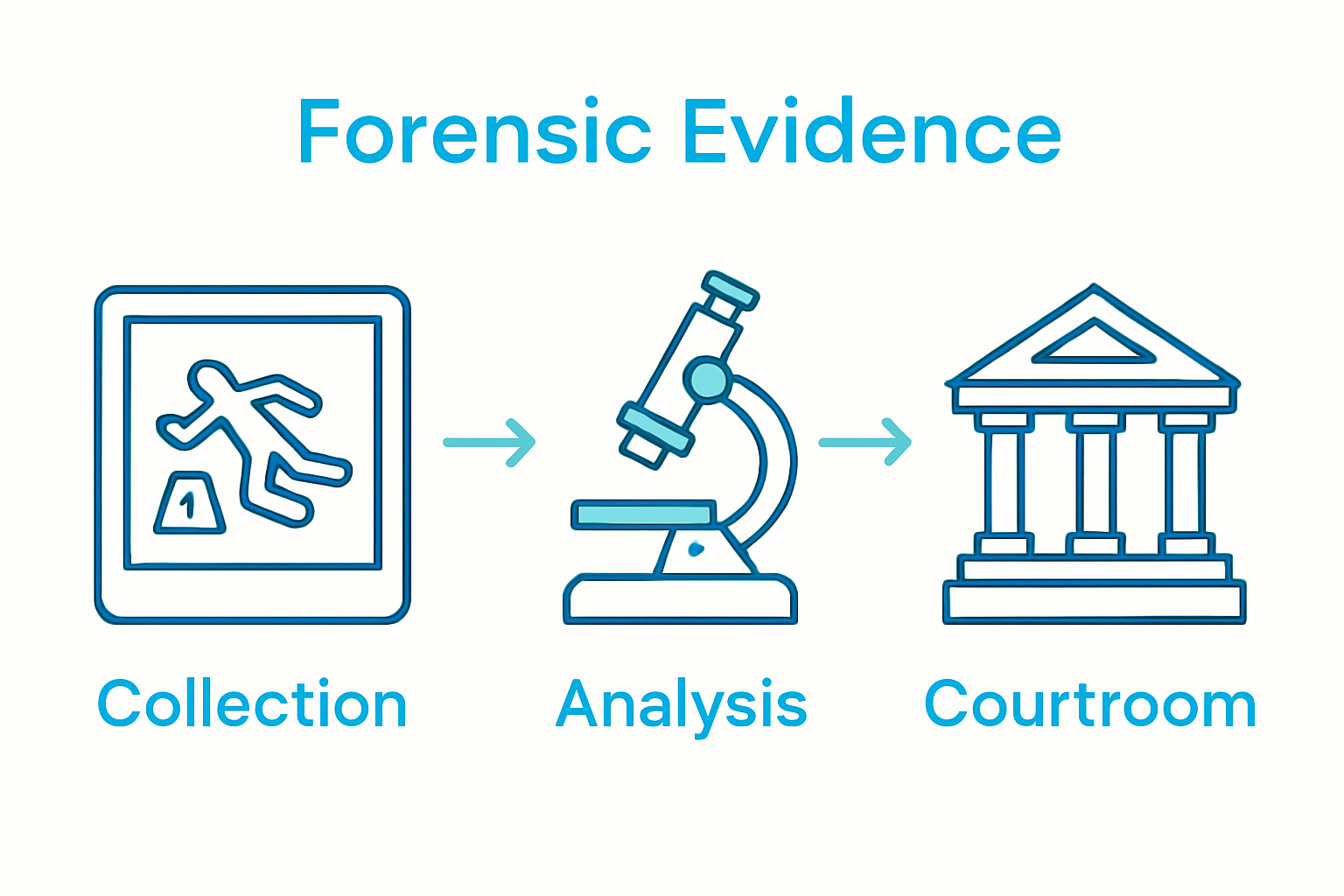 Forensic Evidence

1

Collection

Analysis

Courtroom