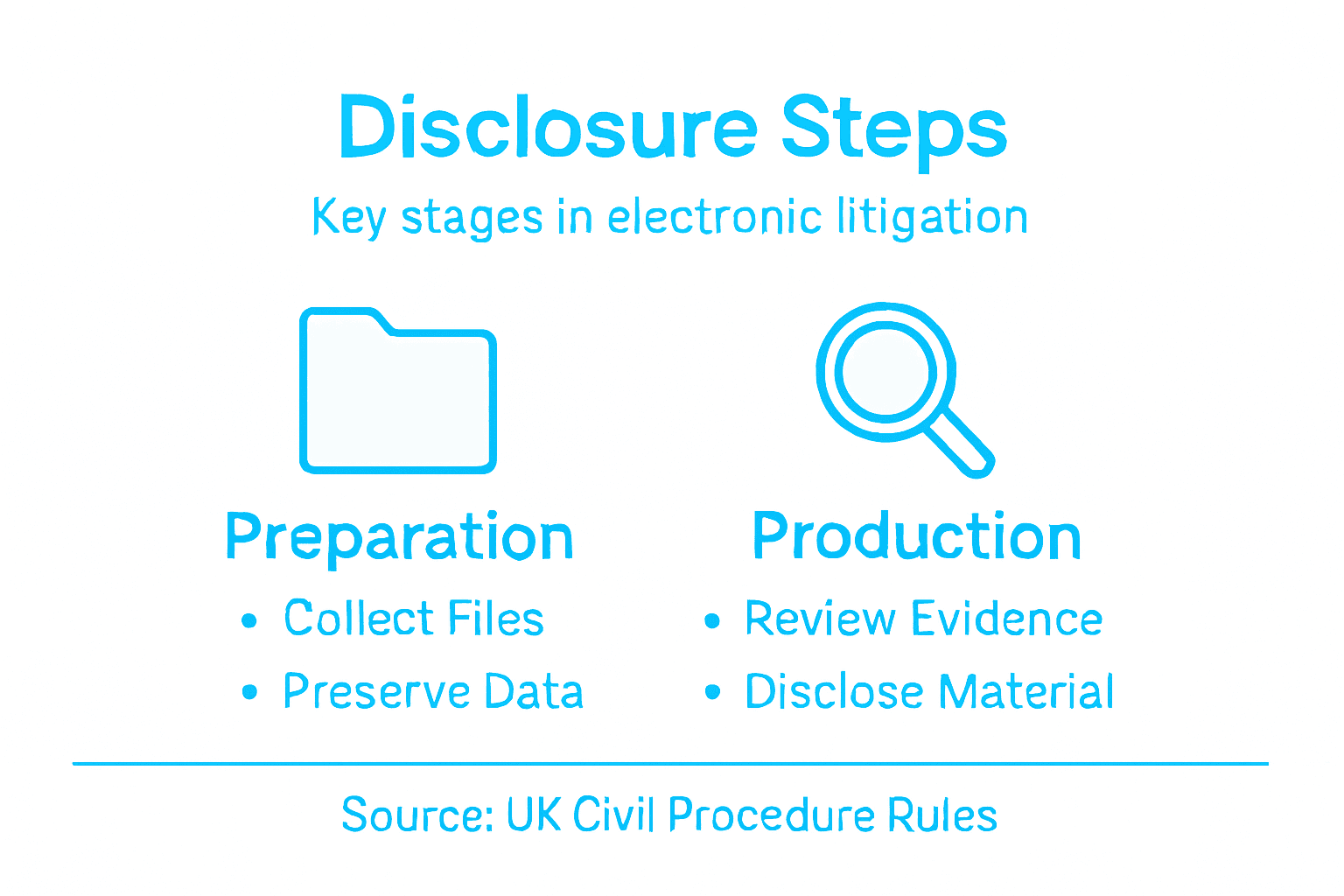 Disclosure Steps

Key stages in electronic litigation

Preparation
• Collect Files
• Preserve Data

Production
• Review Evidence
• Disclose Material

Source: UK Civil Procedure Rules