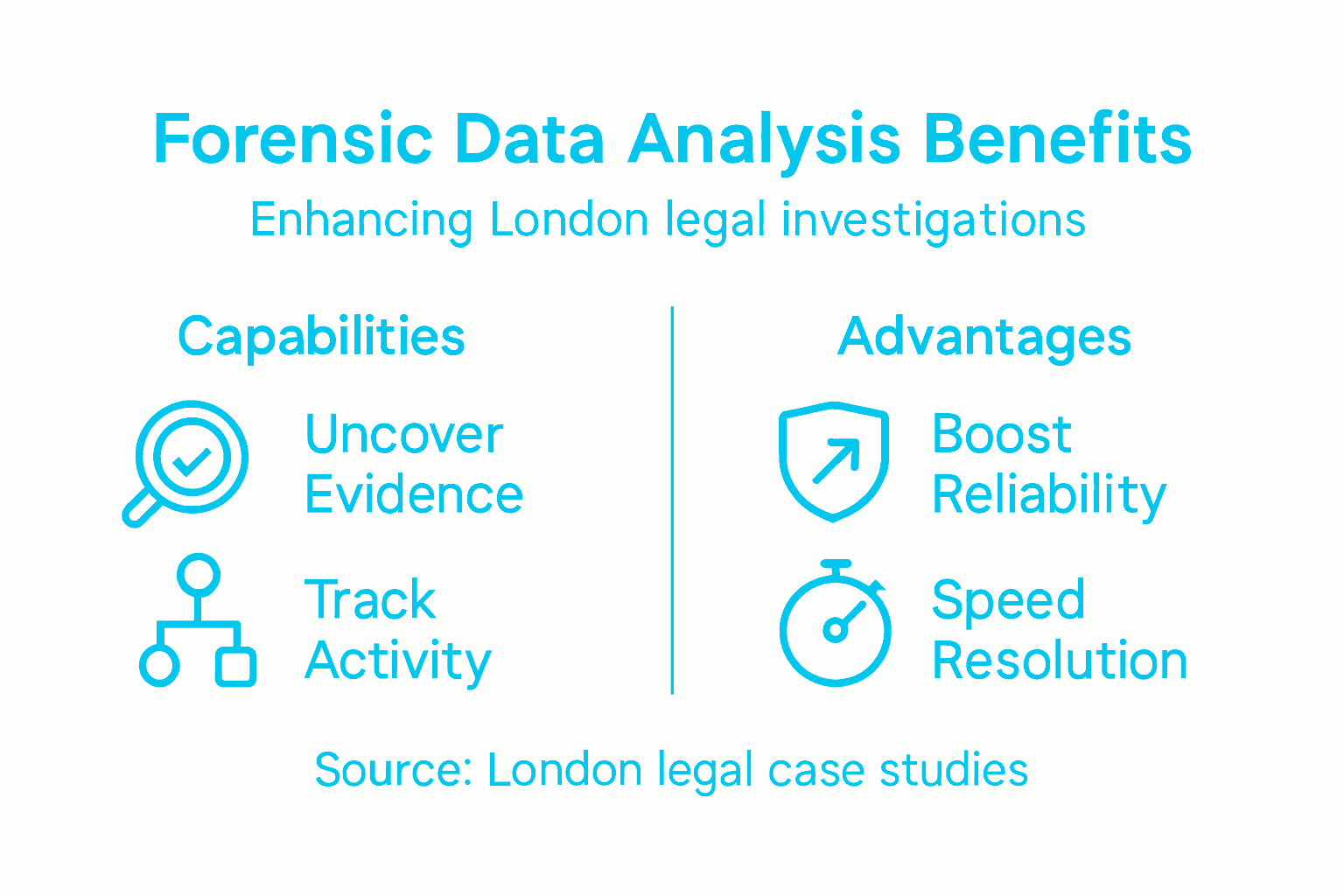 Forensic Data Analysis Benefits

Enhancing London legal investigations

Capabilities

Uncover Evidence

Track Activity

Advantages

Boost Reliability

Speed Resolution

Source: London legal case studies