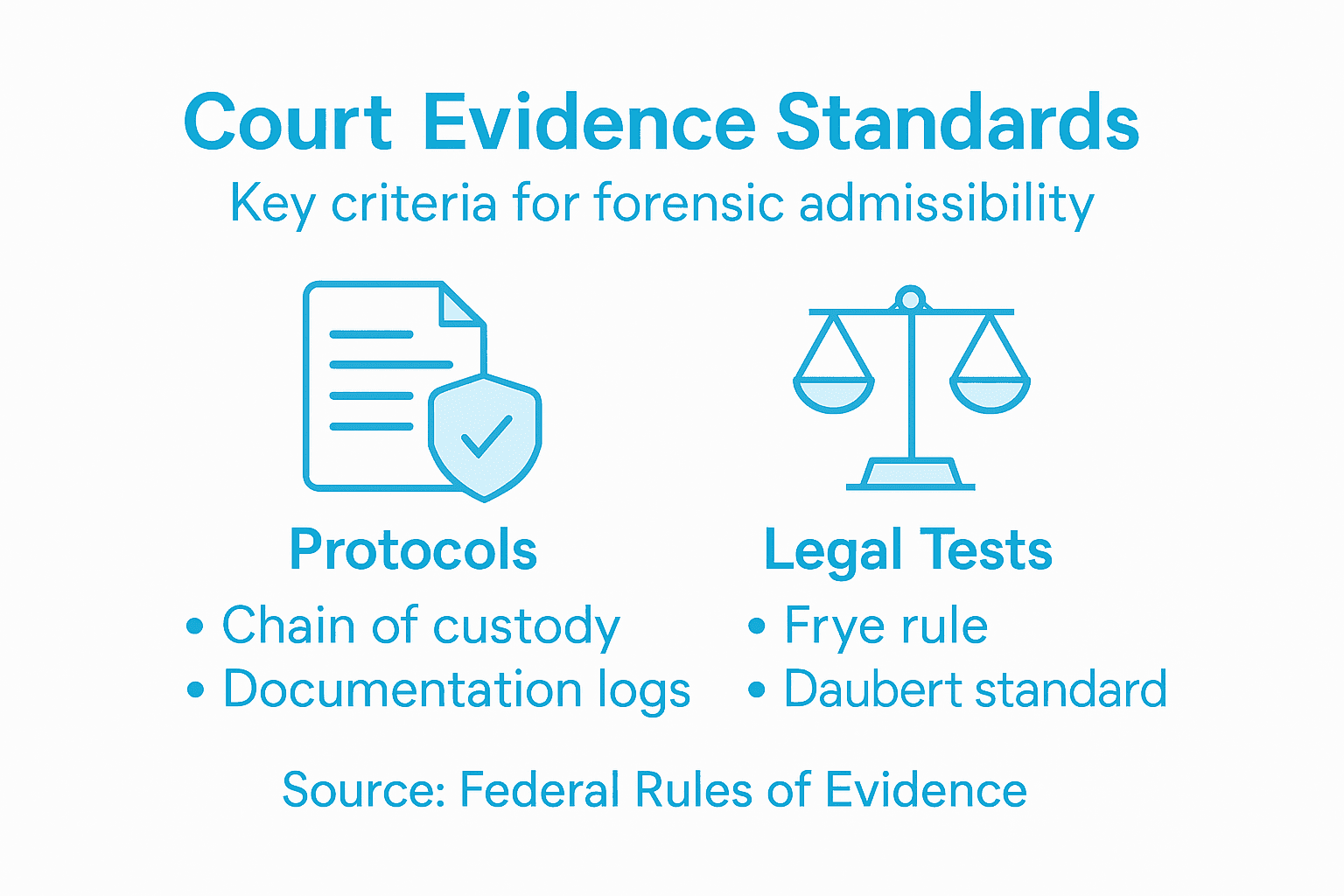 Court Evidence Standards
Key criteria for forensic admissibility

Protocols
• Chain of custody
• Documentation logs

Legal Tests
• Frye rule
• Daubert standard

Source: Federal Rules of Evidence