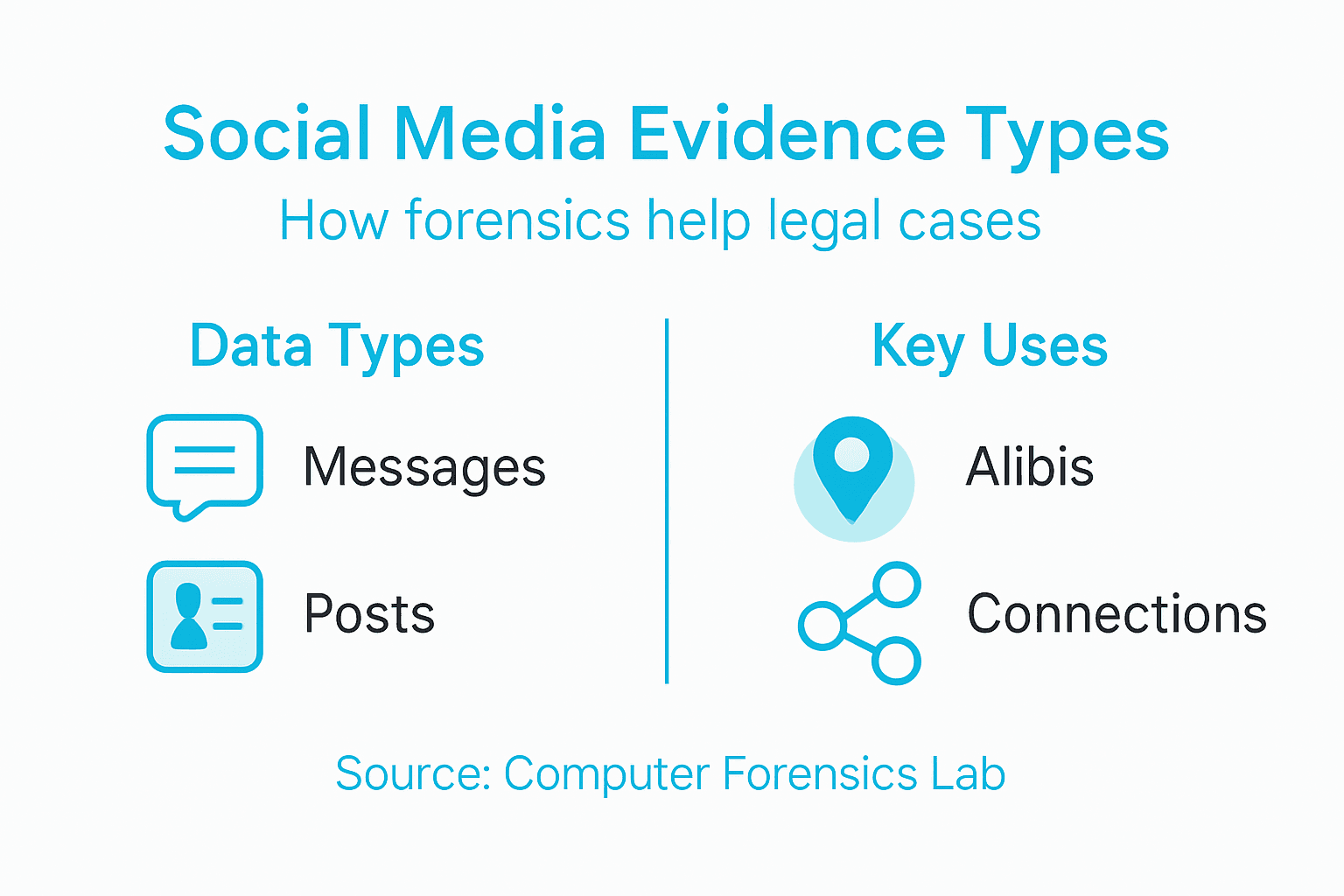 Social Media Evidence Types

How forensics help legal cases

Data Types

Messages

Posts

Key Uses

Alibis

Connections

Source: Computer Forensics Lab