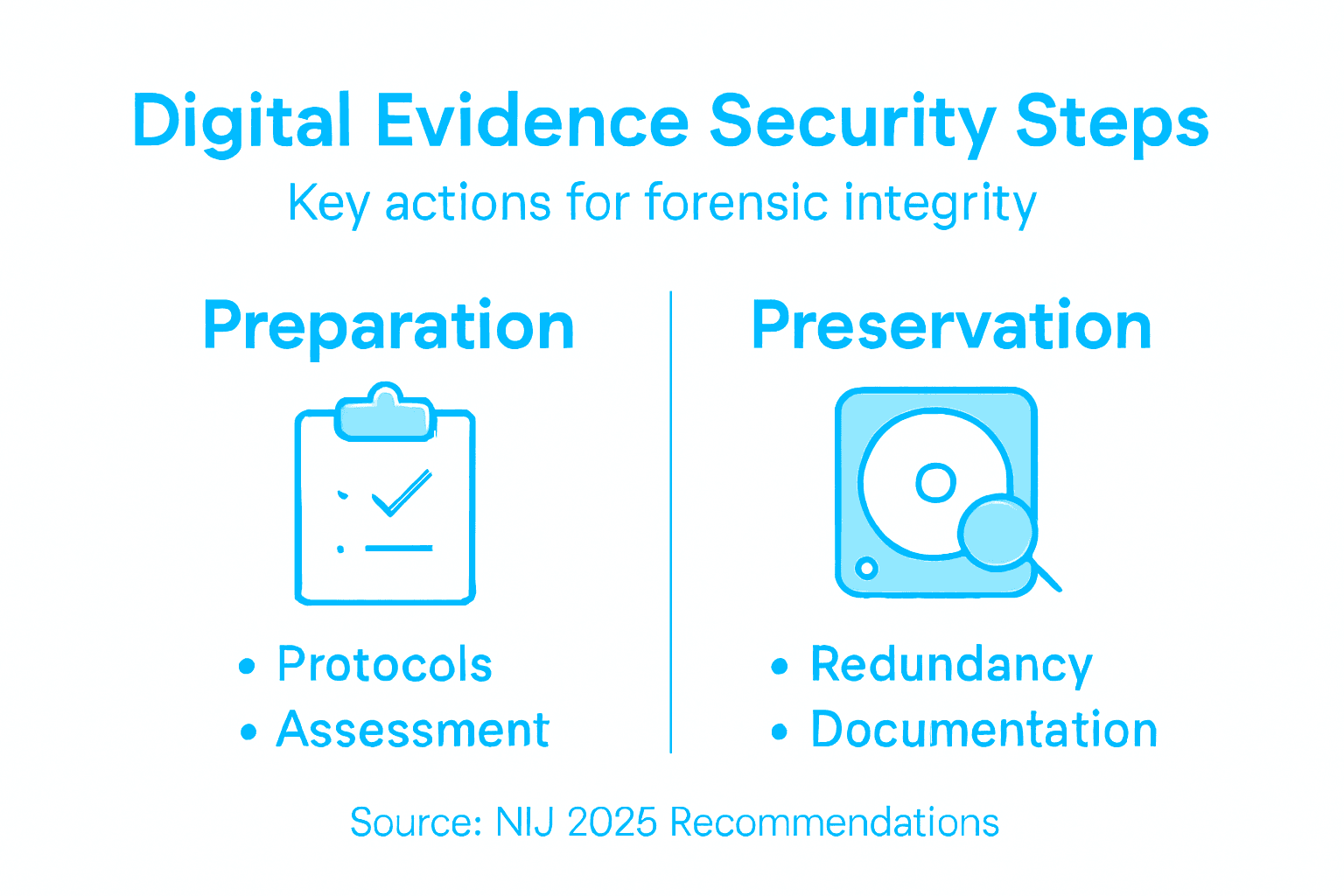 Digital Evidence Security Steps

Key actions for forensic integrity

Preparation

• Protocols
• Assessment

Preservation

• Redundancy
• Documentation

Source: NIJ 2025 Recommendations