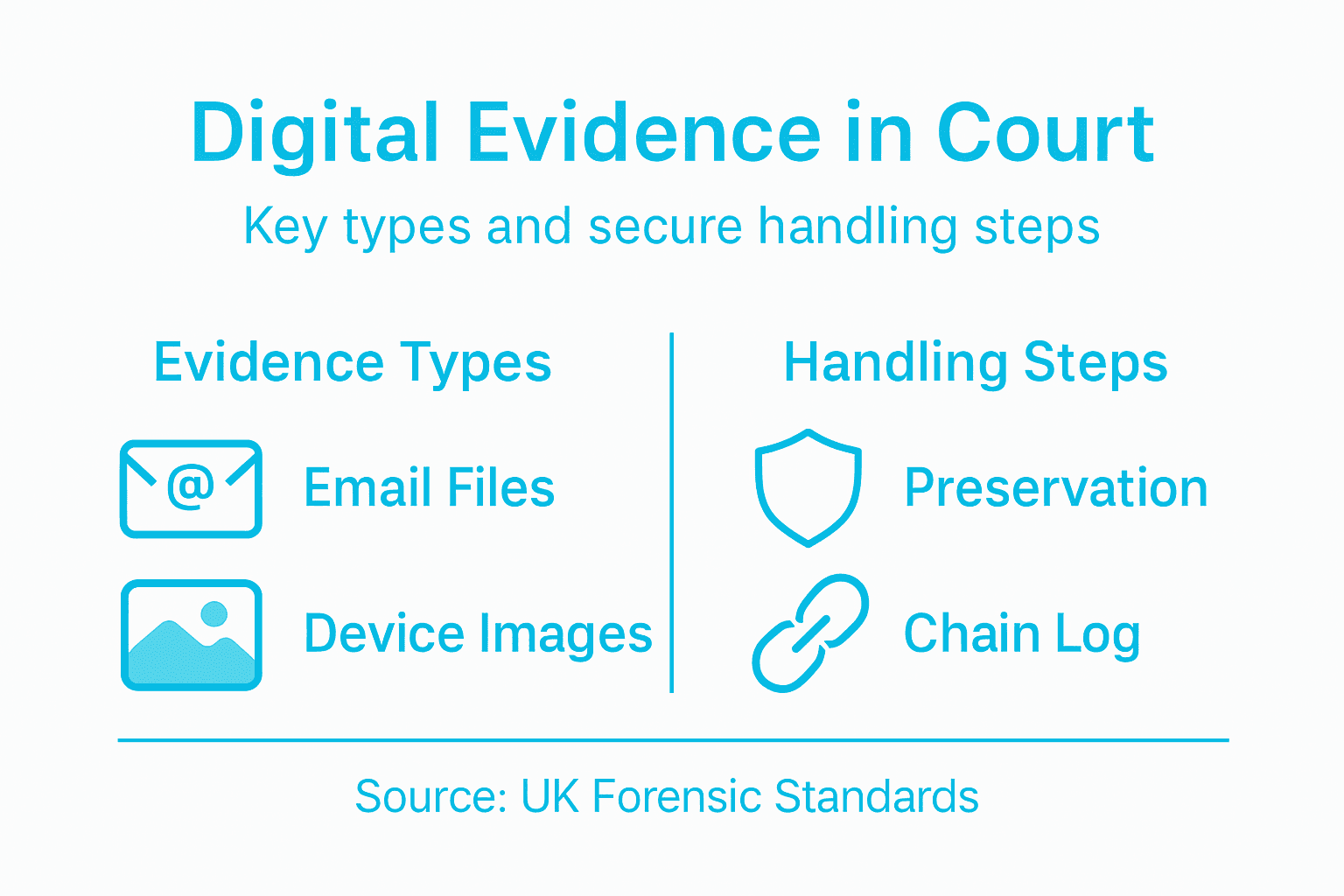 Digital Evidence in Court

Key types and secure handling steps

Evidence Types

@

Email Files

Device Images

Handling Steps

Preservation

Chain Log

Source: UK Forensic Standards