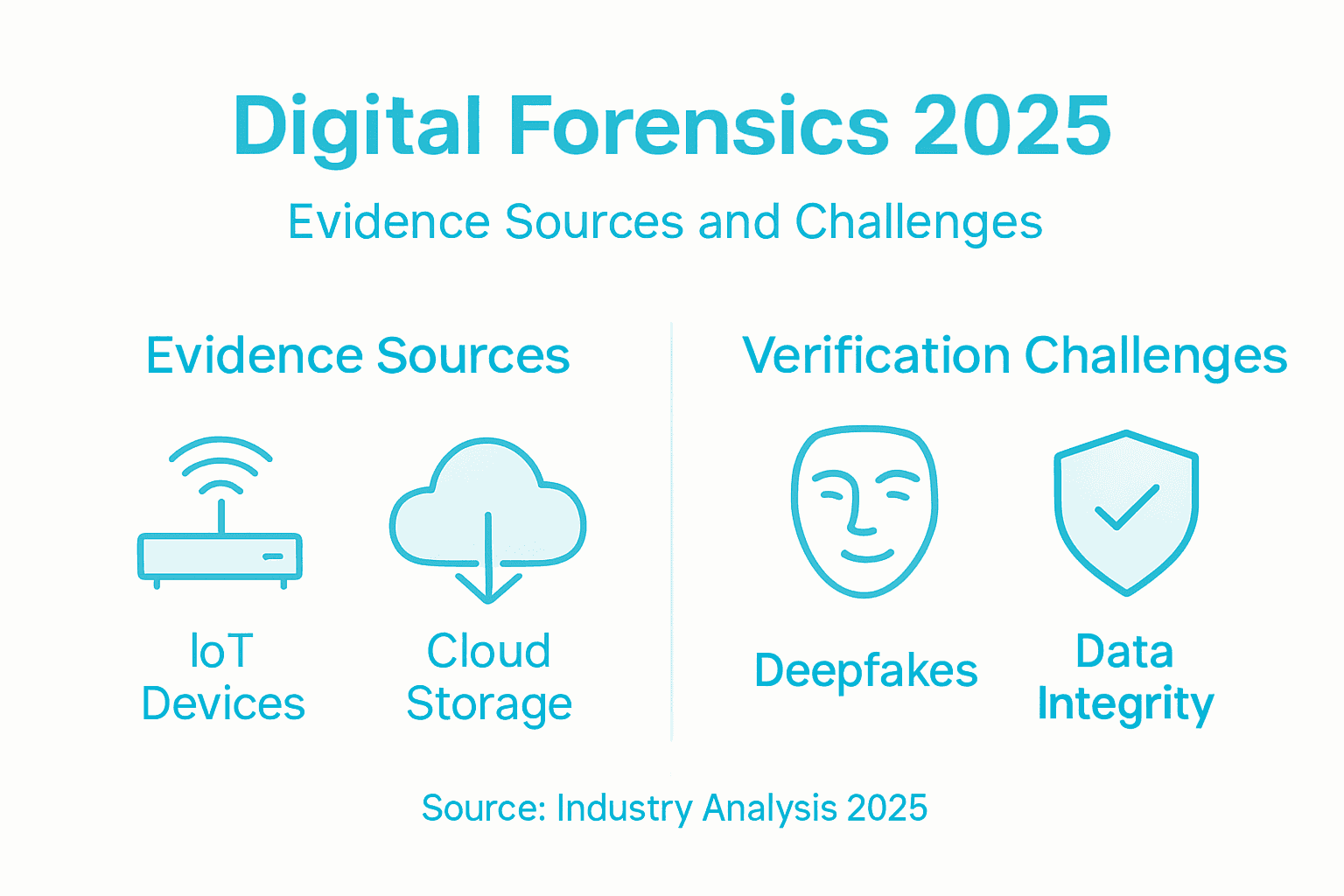 Digital Forensics 2025

Evidence Sources and Challenges

Evidence Sources

IoT Devices

Cloud Storage

Verification Challenges

Deepfakes

Data Integrity

Source: Industry Analysis 2025