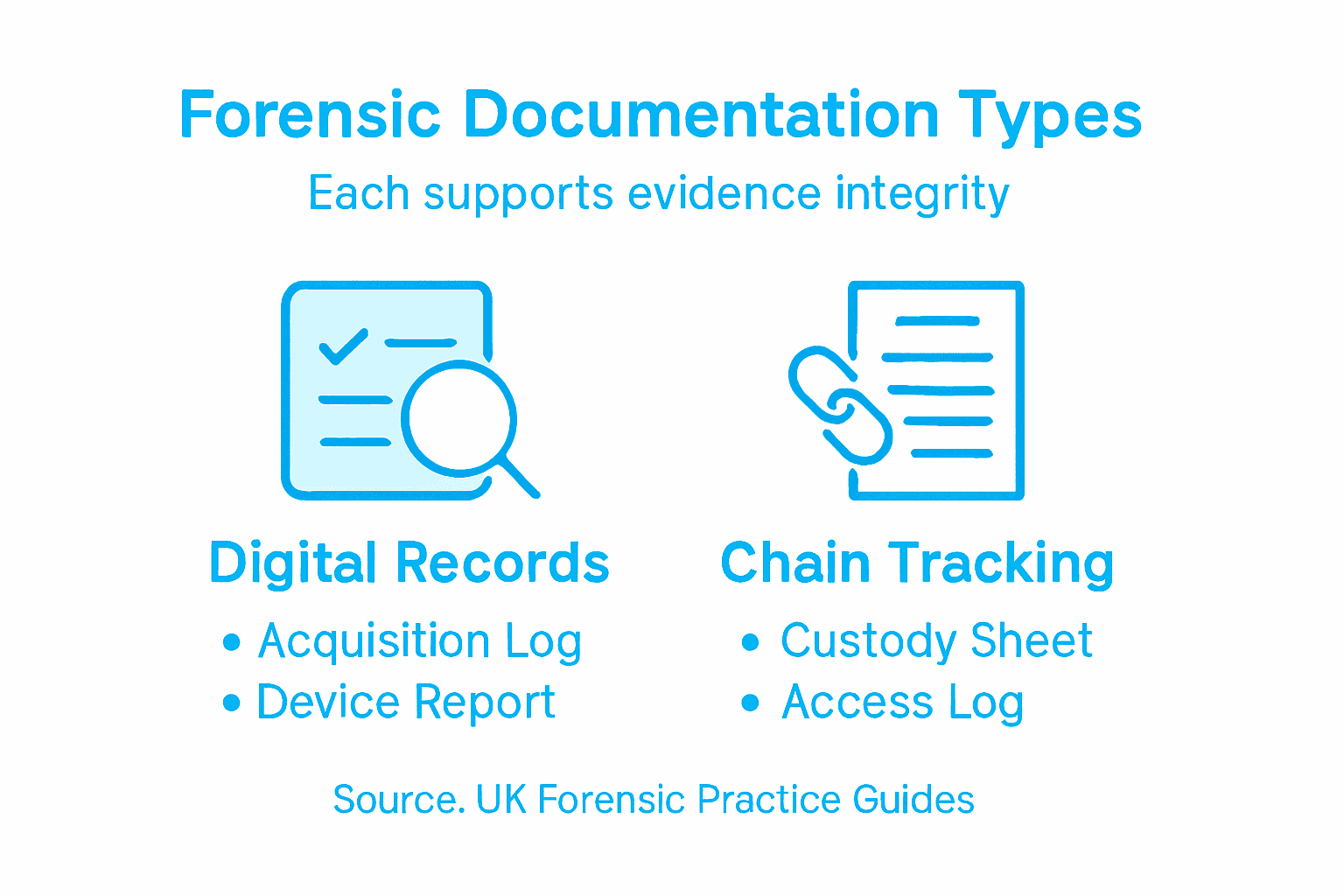 Forensic Documentation Types

Each supports evidence integrity

Digital Records

• Acquisition Log
• Device Report

Chain Tracking

• Custody Sheet
• Access Log

Source. UK Forensic Practice Guides