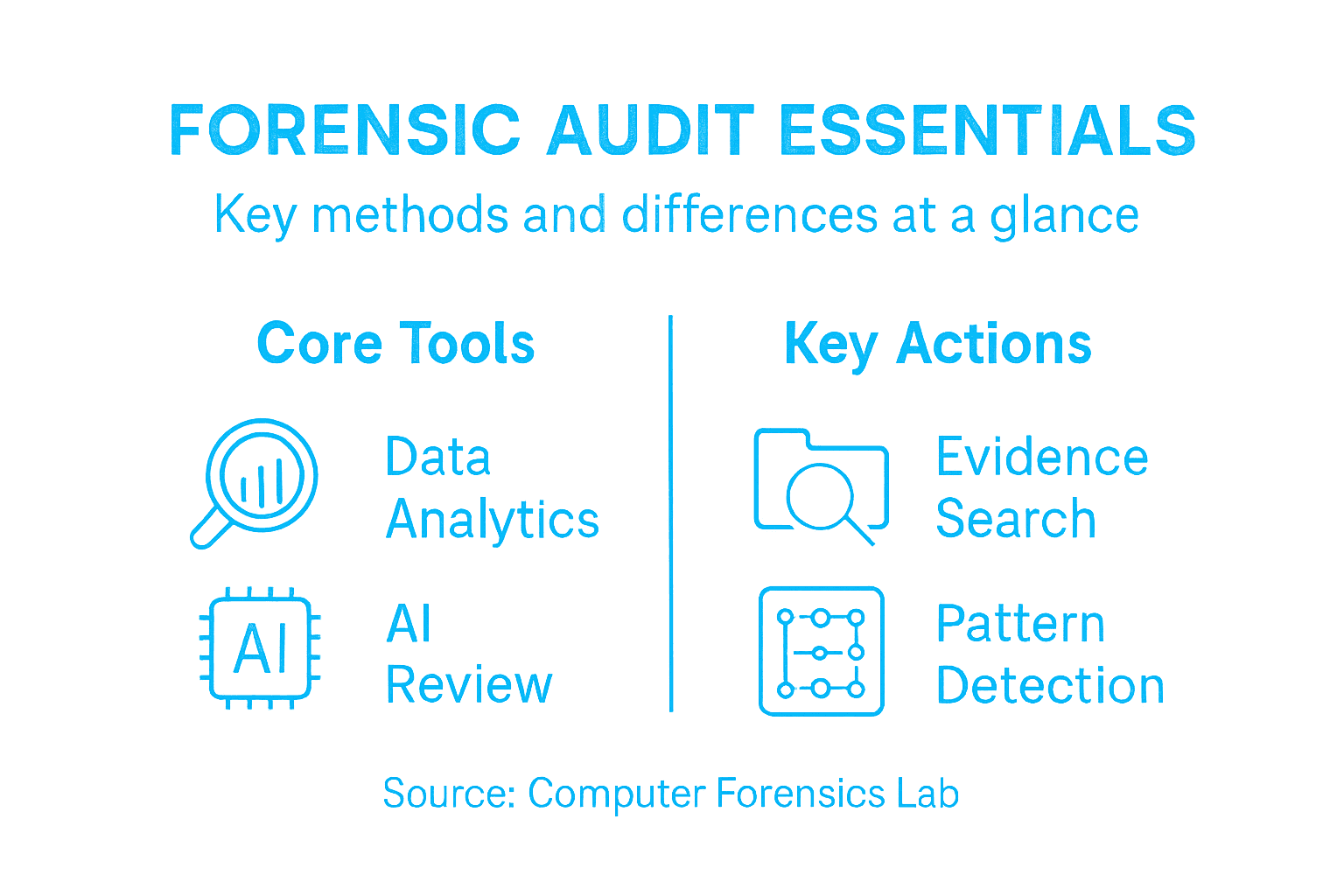 FORENSIC AUDIT ESSENTIALS

Key methods and differences at a glance

Core Tools

Data Analytics

AI

AI Review

Key Actions

Evidence Search

Pattern Detection

Source: Computer Forensics Lab