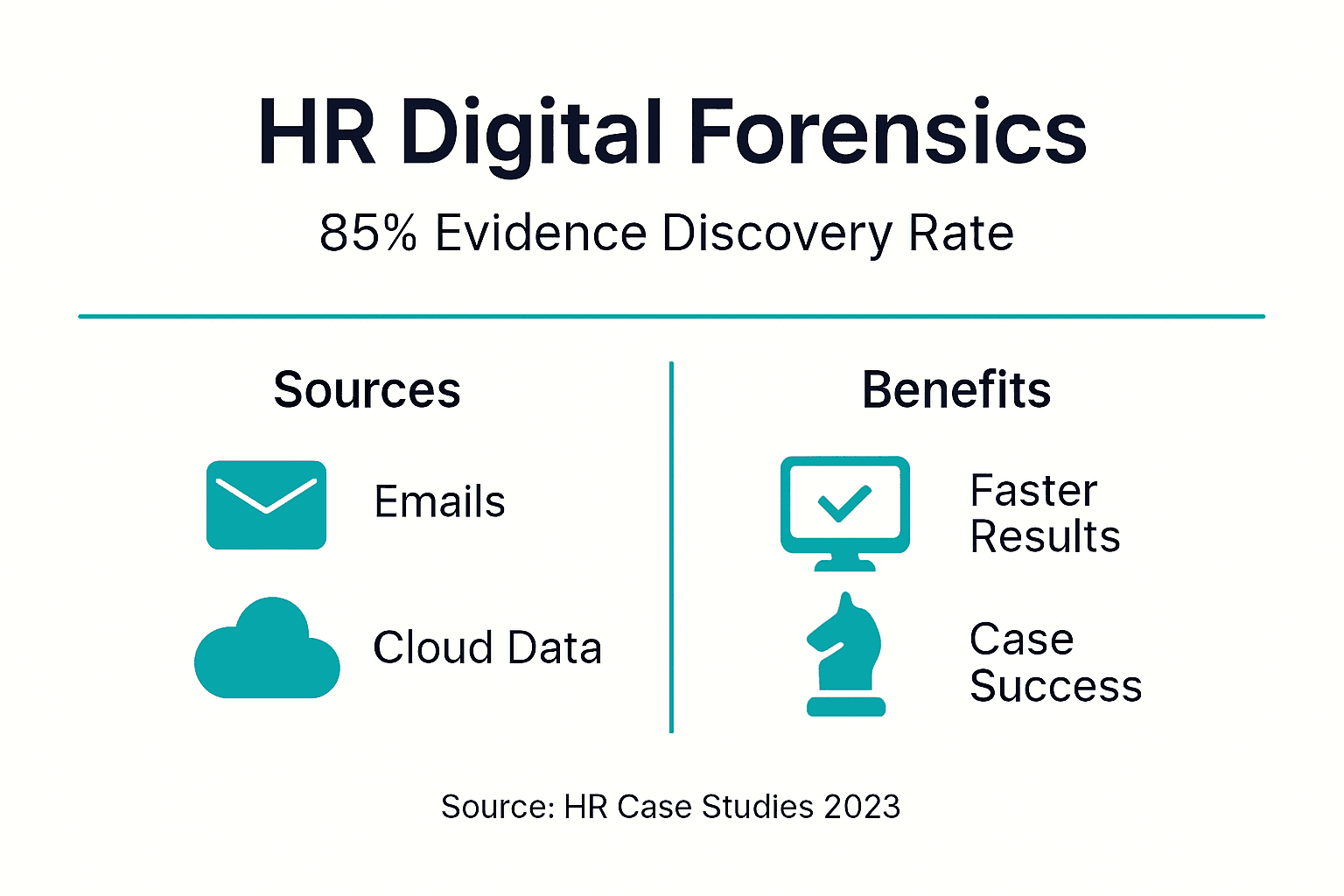 HR Digital Forensics

85% Evidence Discovery Rate

Sources

Emails

Cloud Data

Benefits

Faster Results

Case Success

Source: HR Case Studies 2023