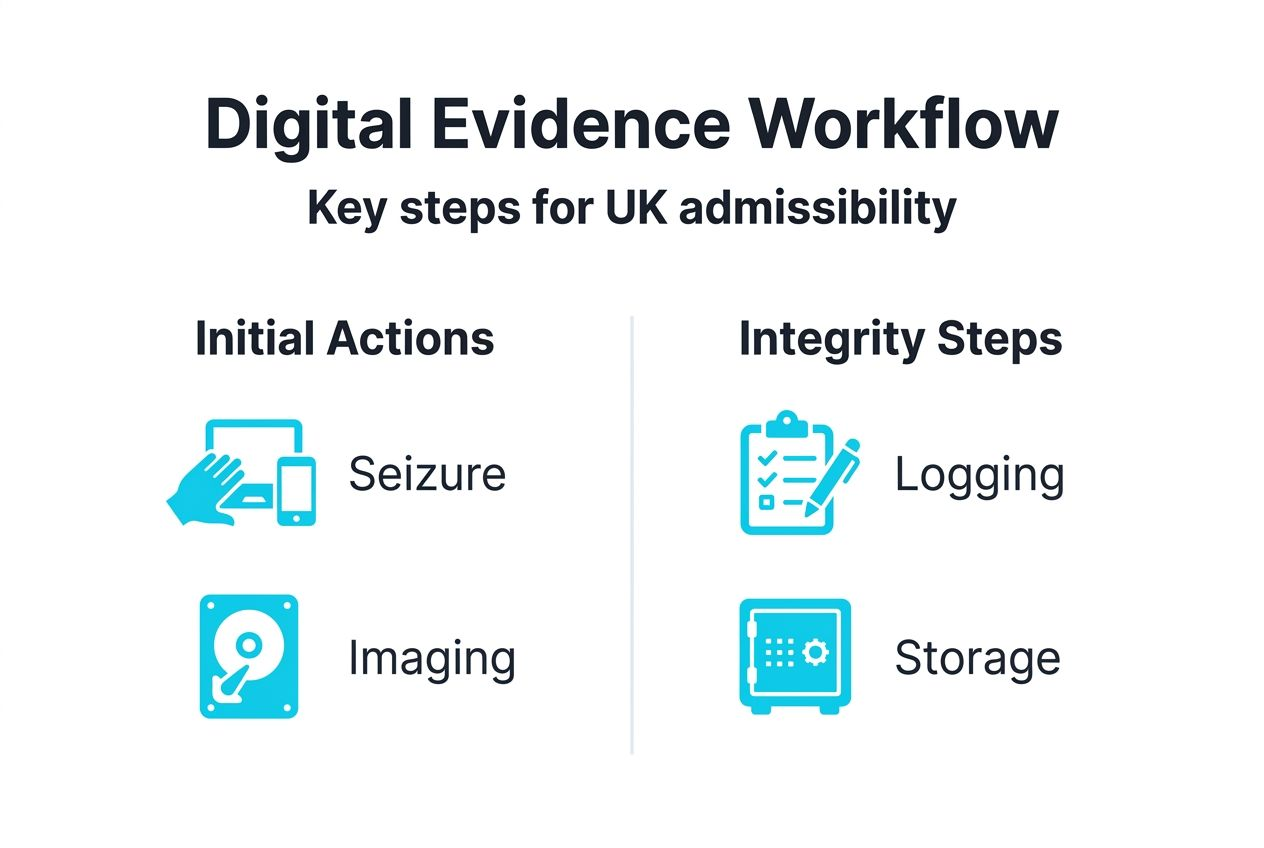 Digital Evidence Workflow

Key steps for UK admissibility

Initial Actions

Seizure

Imaging

Integrity Steps

Logging

Storage