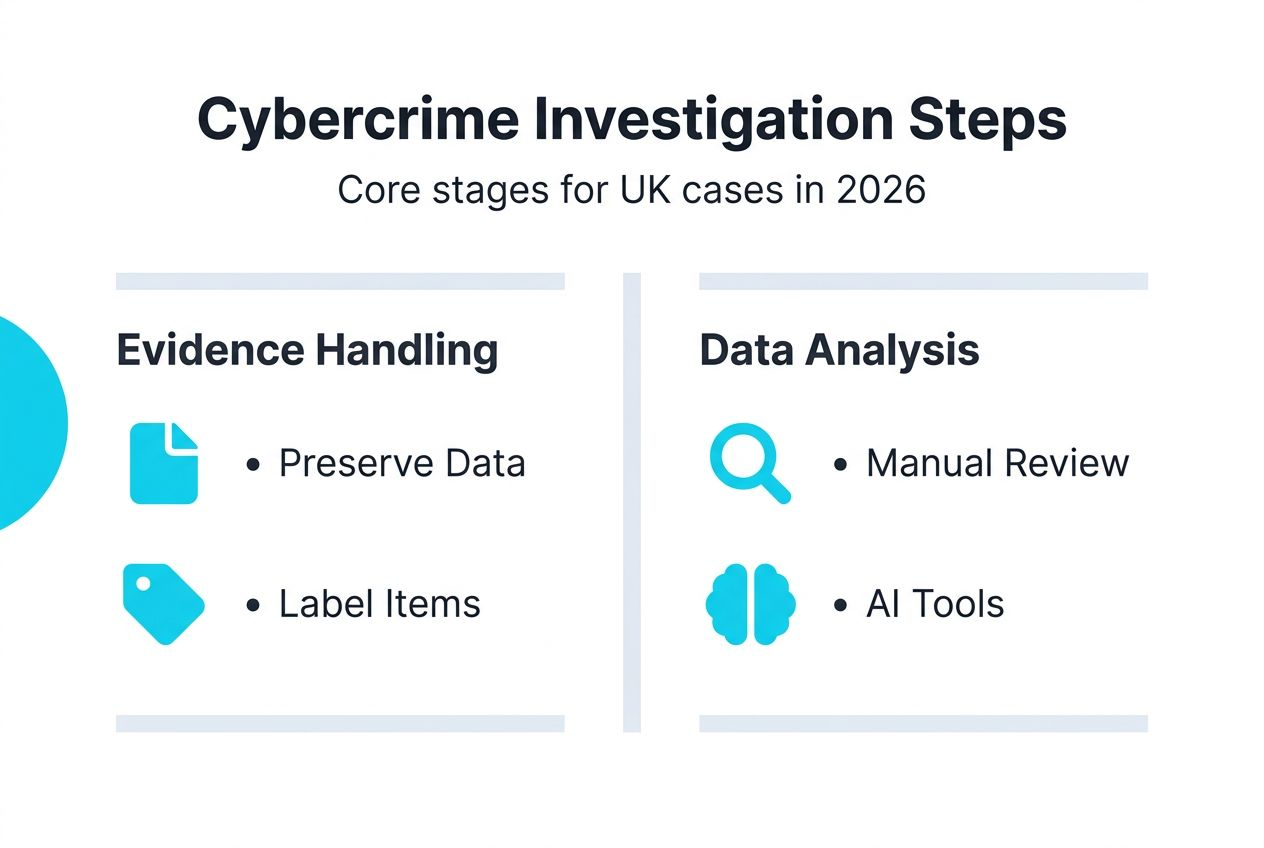 Cybercrime Investigation Steps

Core stages for UK cases in 2026

Evidence Handling

• Preserve Data

• Label Items

Data Analysis

• Manual Review

• AI Tools