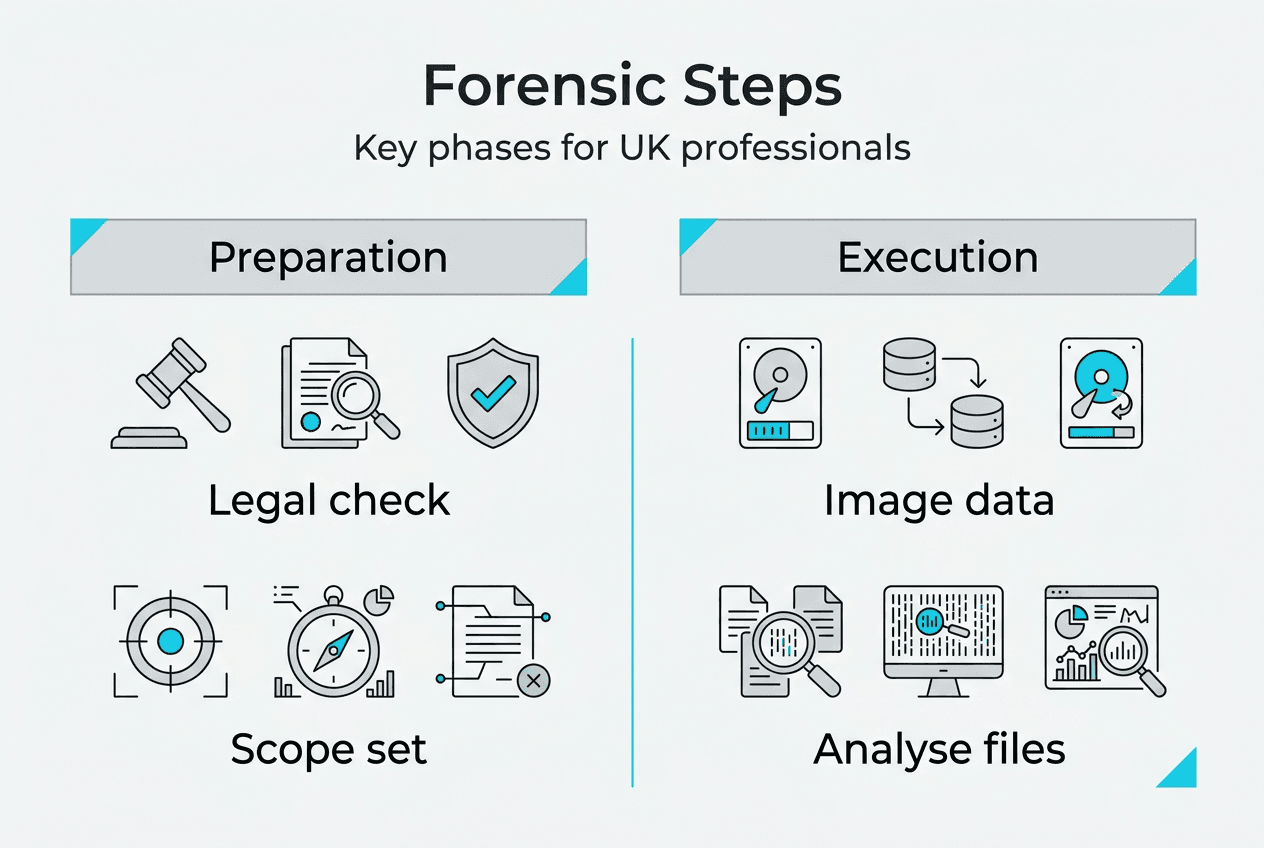 Forensic Steps

Key phases for UK professionals

Preparation

Legal check

Scope set

Execution

Image data

Analyse files