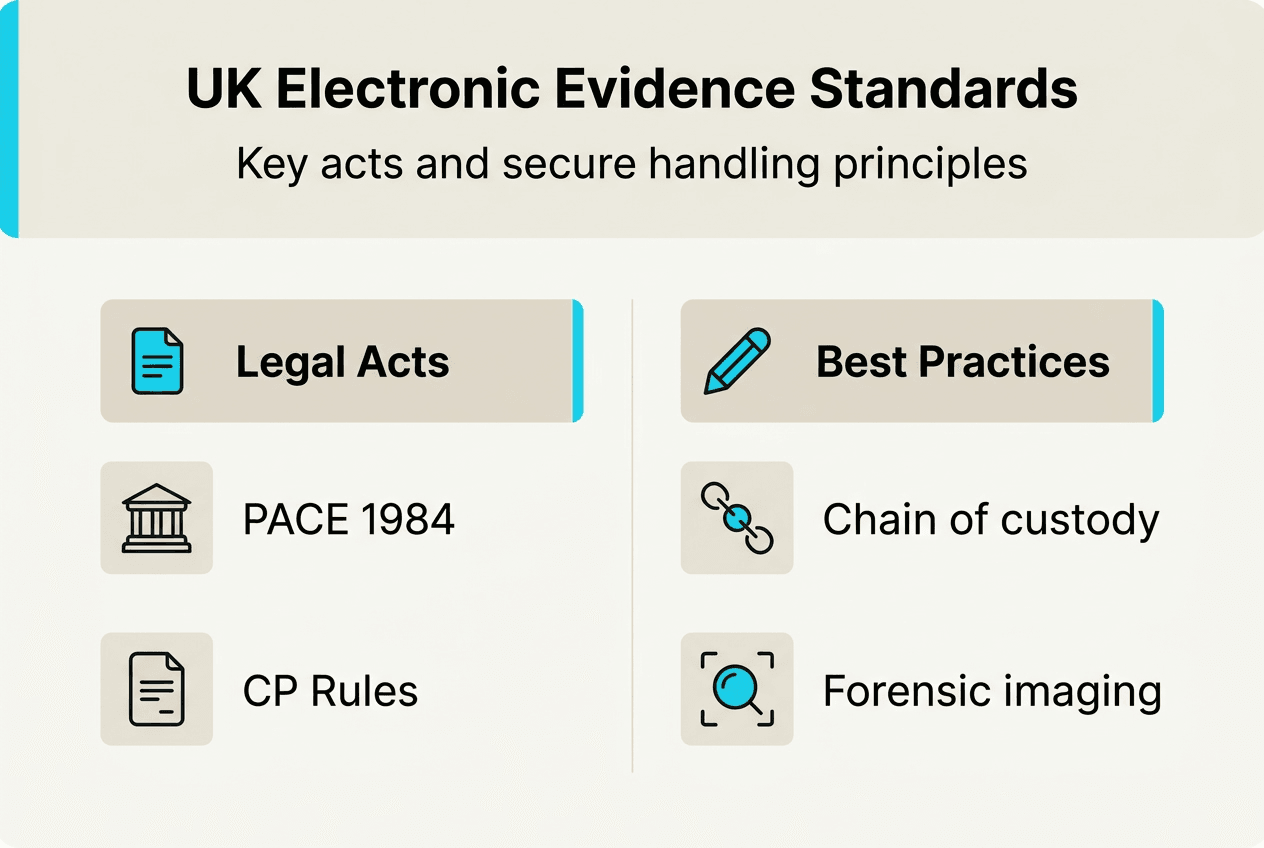 UK Electronic Evidence Standards

Key acts and secure handling principles

Legal Acts

PACE 1984

CP Rules

Best Practices

Chain of custody

Forensic imaging