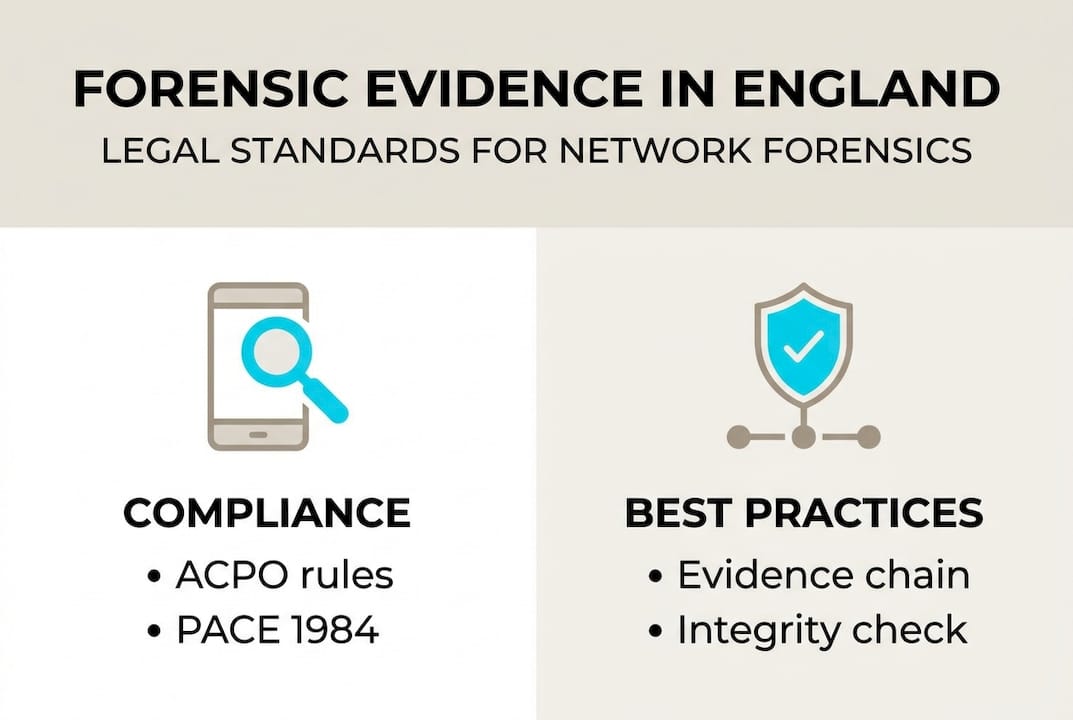 FORENSIC EVIDENCE IN ENGLAND

LEGAL STANDARDS FOR NETWORK FORENSICS

COMPLIANCE

• ACPO rules
• PACE 1984

BEST PRACTICES

• Evidence chain
• Integrity check