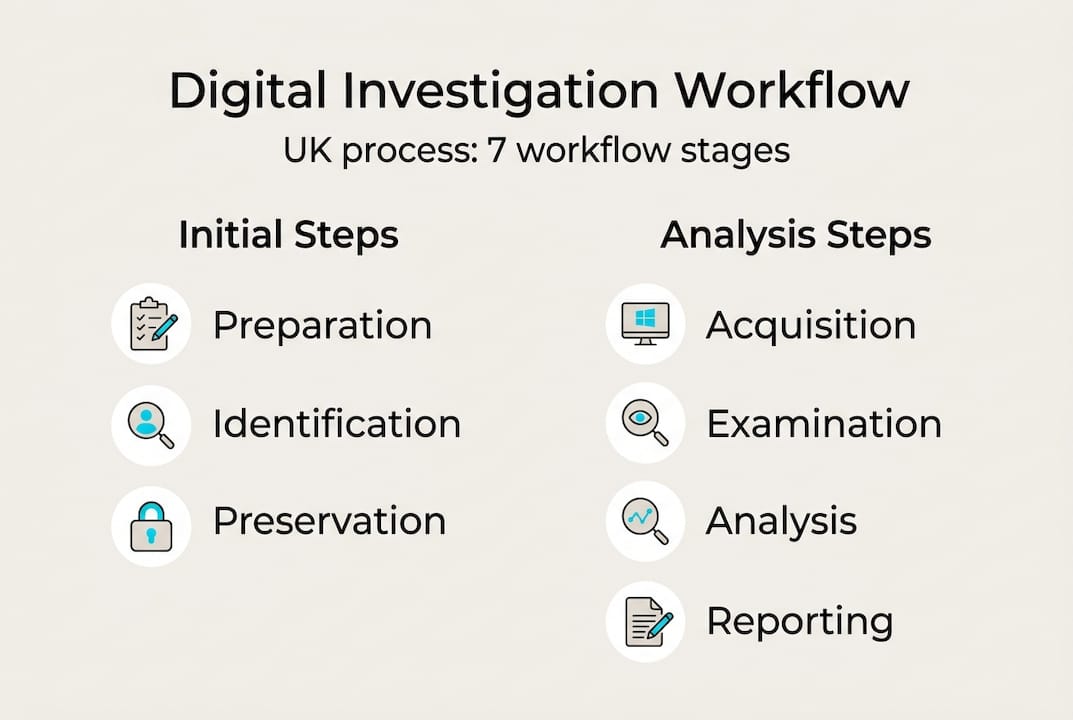 Digital Investigation Workflow
UK process: 7 workflow stages

Initial Steps

Preparation

Identification

Preservation

Analysis Steps

Acquisition

Examination

Analysis

Reporting