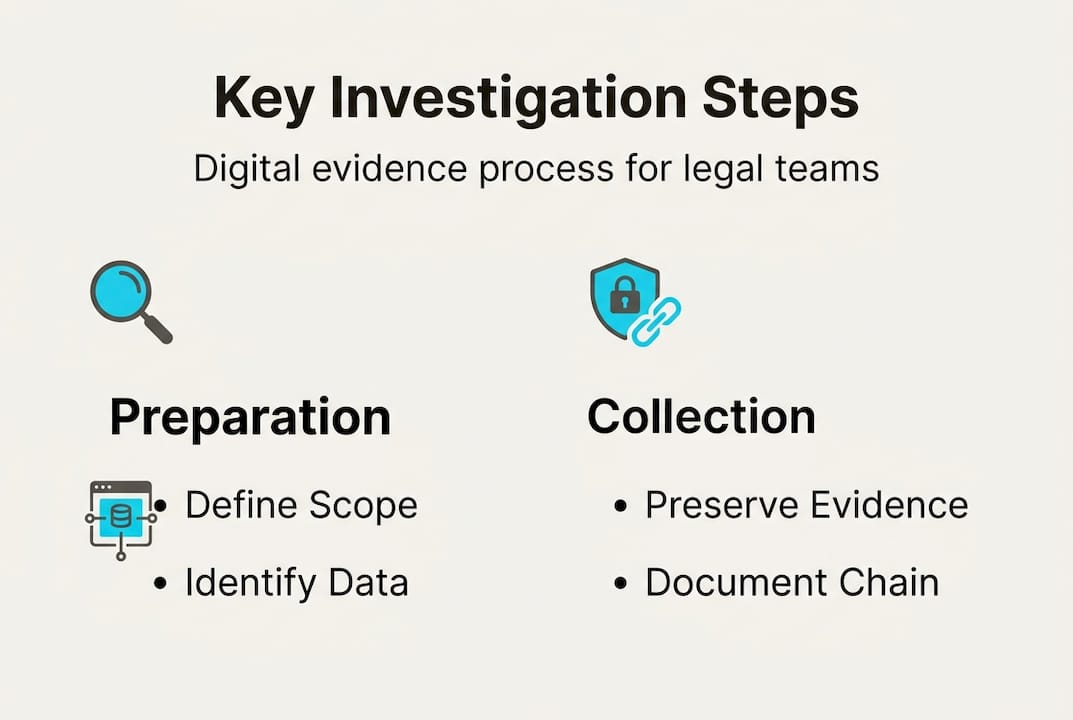 Key Investigation Steps

Digital evidence process for legal teams

Preparation

• Define Scope
• Identify Data

Collection

• Preserve Evidence
• Document Chain