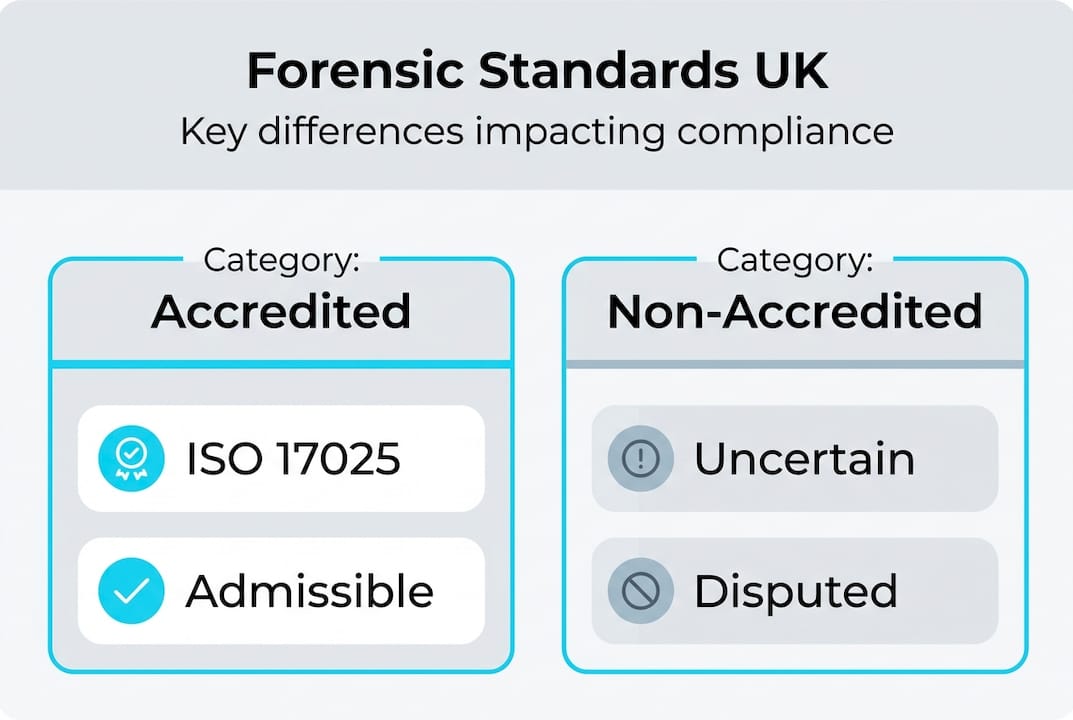 Forensic Standards UK
Key differences impacting compliance

Category:
Accredited

ISO 17025

Admissible

Category:
Non-Accredited

Uncertain

Disputed