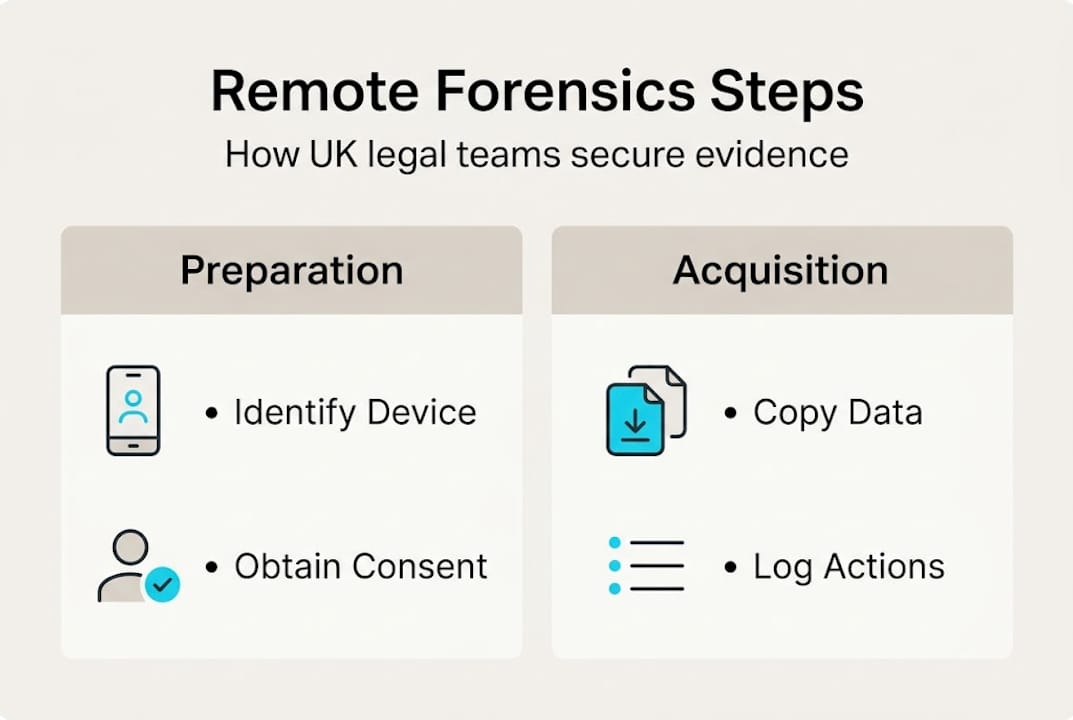 Remote Forensics Steps

How UK legal teams secure evidence

Preparation

• Identify Device

• Obtain Consent

Acquisition

• Copy Data

• Log Actions