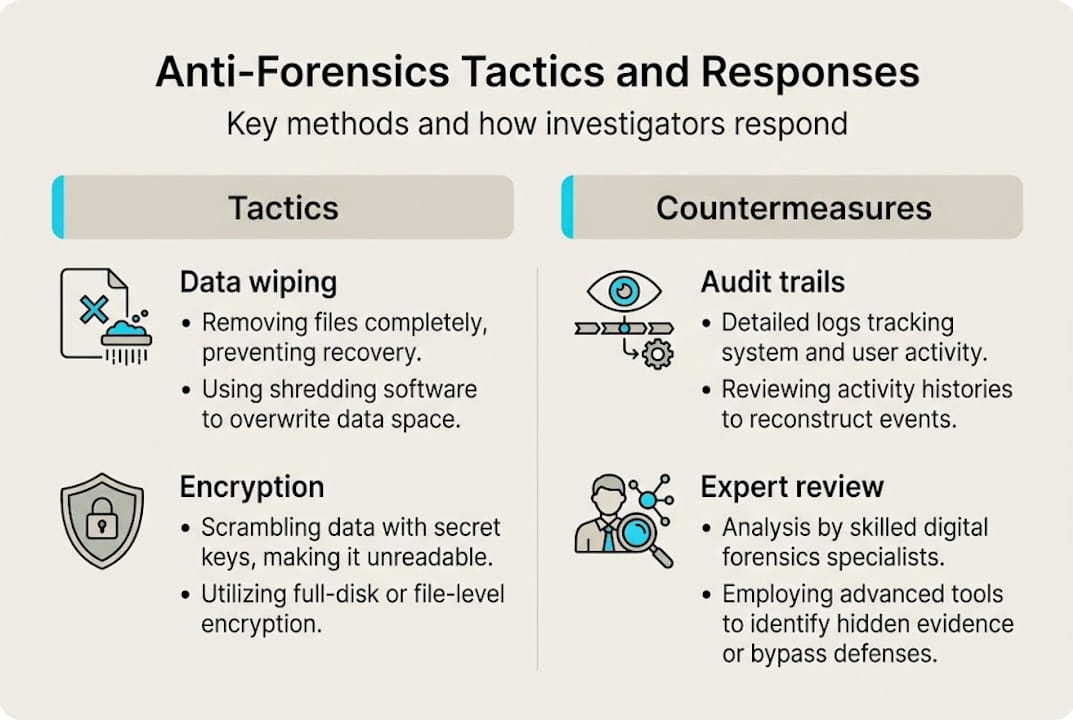 Anti-Forensics Tactics and Responses

Key methods and how investigators respond

Tactics

Data wiping

• Removing files completely, preventing recovery.

• Using shredding software to overwrite data space.

Encryption

• Scrambling data with secret keys, making it unreadable.

• Utilizing full-disk or file-level encryption.

Countermeasures

Audit trails

• Detailed logs tracking system and user activity.

• Reviewing activity histories to reconstruct events.

Expert review

• Analysis by skilled digital forensics specialists.

• Employing advanced tools to identify hidden evidence or bypass defenses.