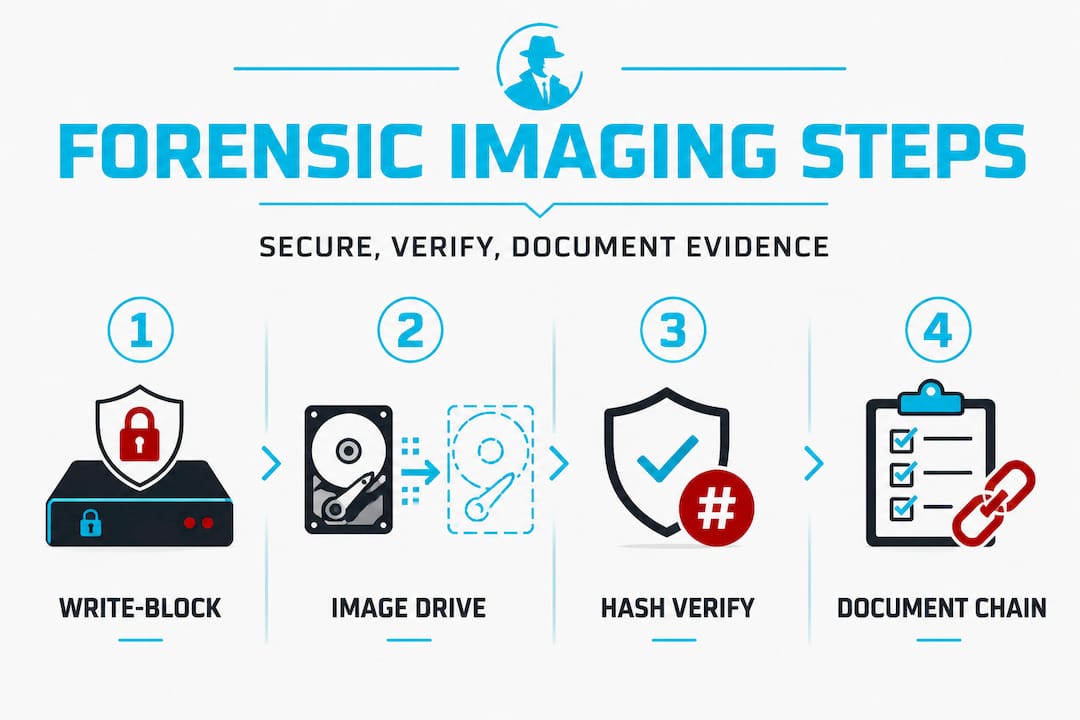 FORENSIC IMAGING STEPS

SECURE, VERIFY, DOCUMENT EVIDENCE

1

WRITE-BLOCK

2

IMAGE DRIVE

3

#

HASH VERIFY

4

DOCUMENT CHAIN