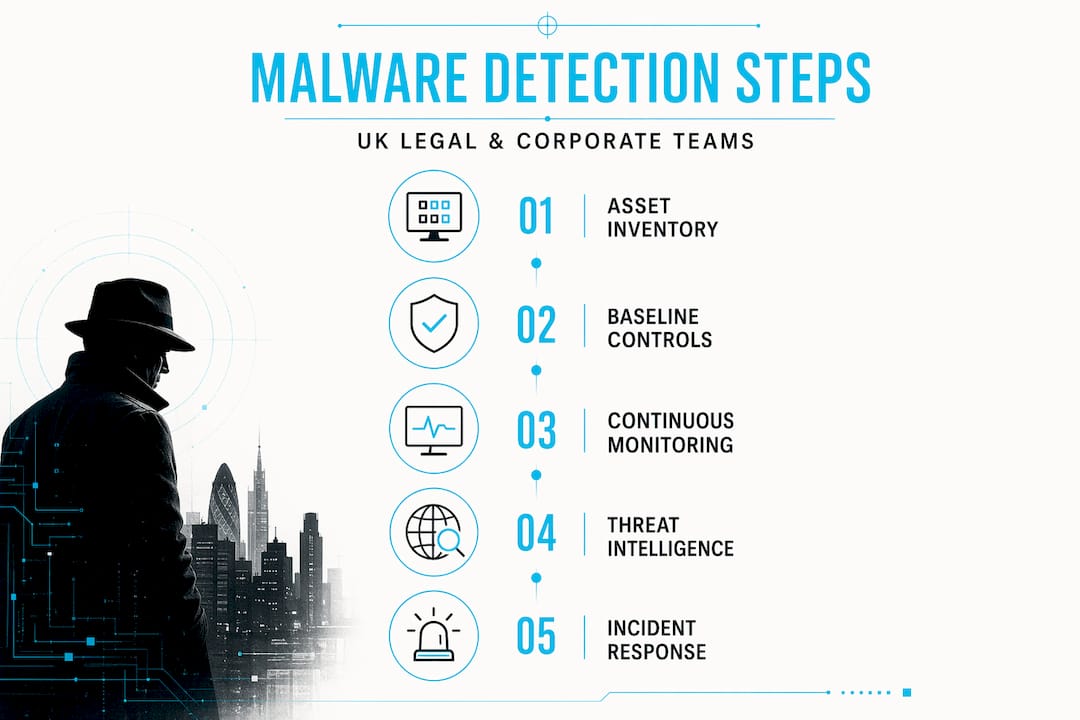 MALWARE DETECTION STEPS

UK LEGAL & CORPORATE TEAMS

01 ASSET INVENTORY

02 BASELINE CONTROLS

03 CONTINUOUS MONITORING

04 THREAT INTELLIGENCE

05 INCIDENT RESPONSE