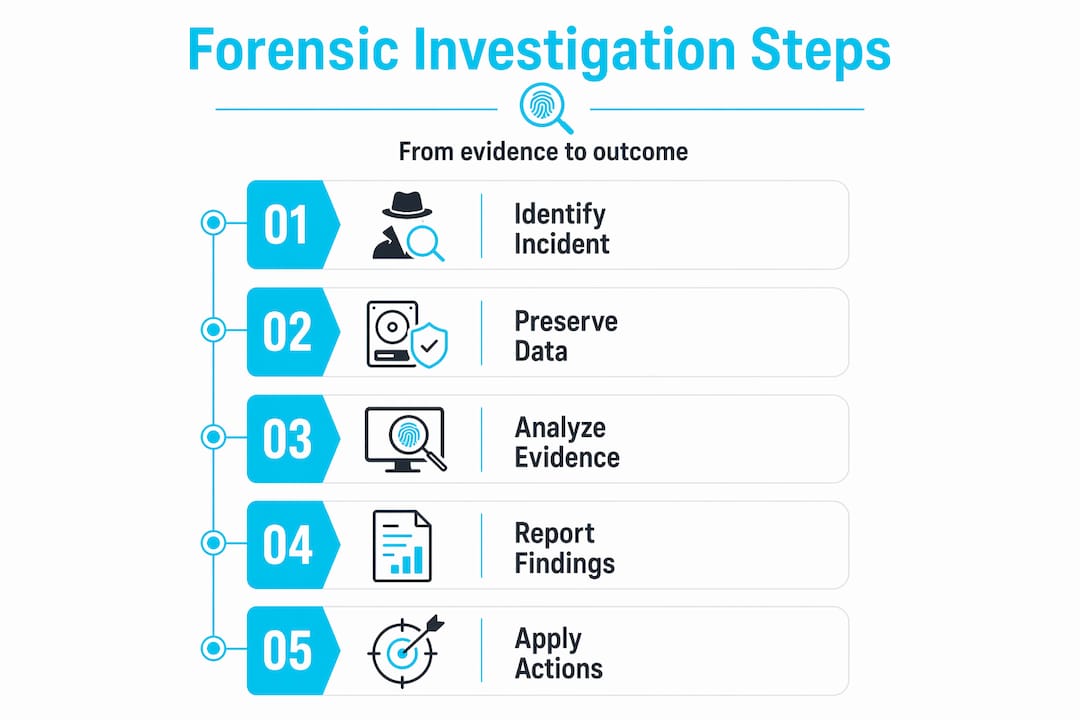 Forensic Investigation Steps

From evidence to outcome

01 Identify Incident

02 Preserve Data

03 Analyze Evidence

04 Report Findings

05 Apply Actions