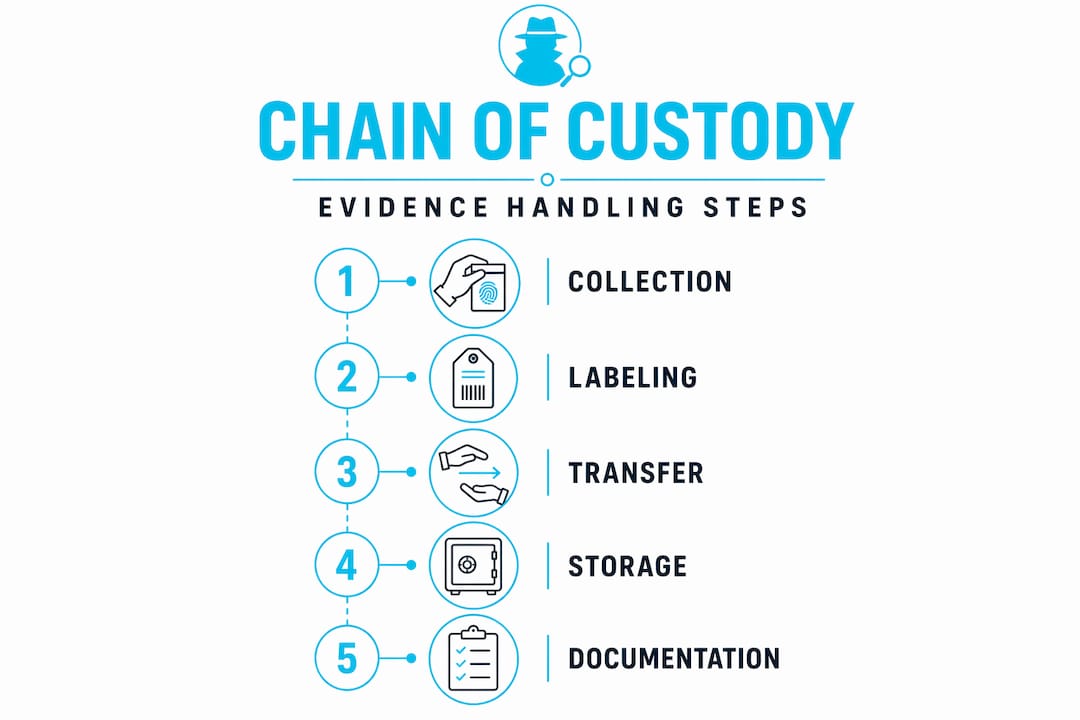 CHAIN OF CUSTODY

EVIDENCE HANDLING STEPS

1 COLLECTION

2 LABELING

3 TRANSFER

4 STORAGE

5 DOCUMENTATION