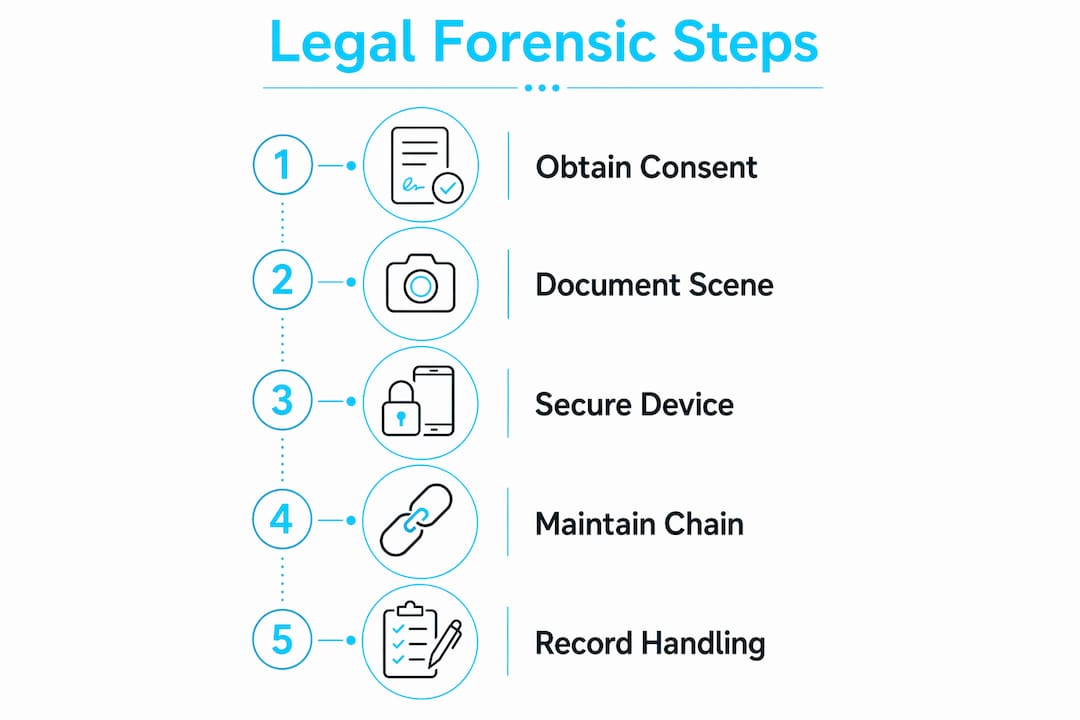 Legal Forensic Steps

1 Obtain Consent

2 Document Scene

3 Secure Device

4 Maintain Chain

5 Record Handling