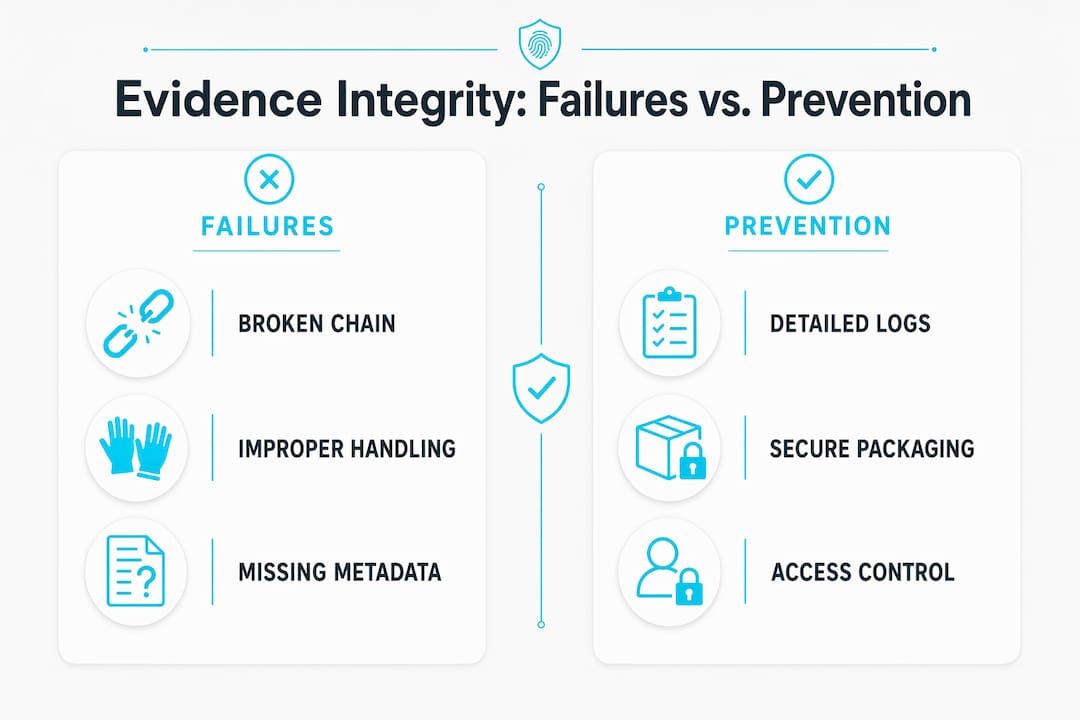 Evidence Integrity: Failures vs. Prevention

FAILURES

BROKEN CHAIN

IMPROPER HANDLING

MISSING METADATA

PREVENTION

DETAILED LOGS

SECURE PACKAGING

ACCESS CONTROL